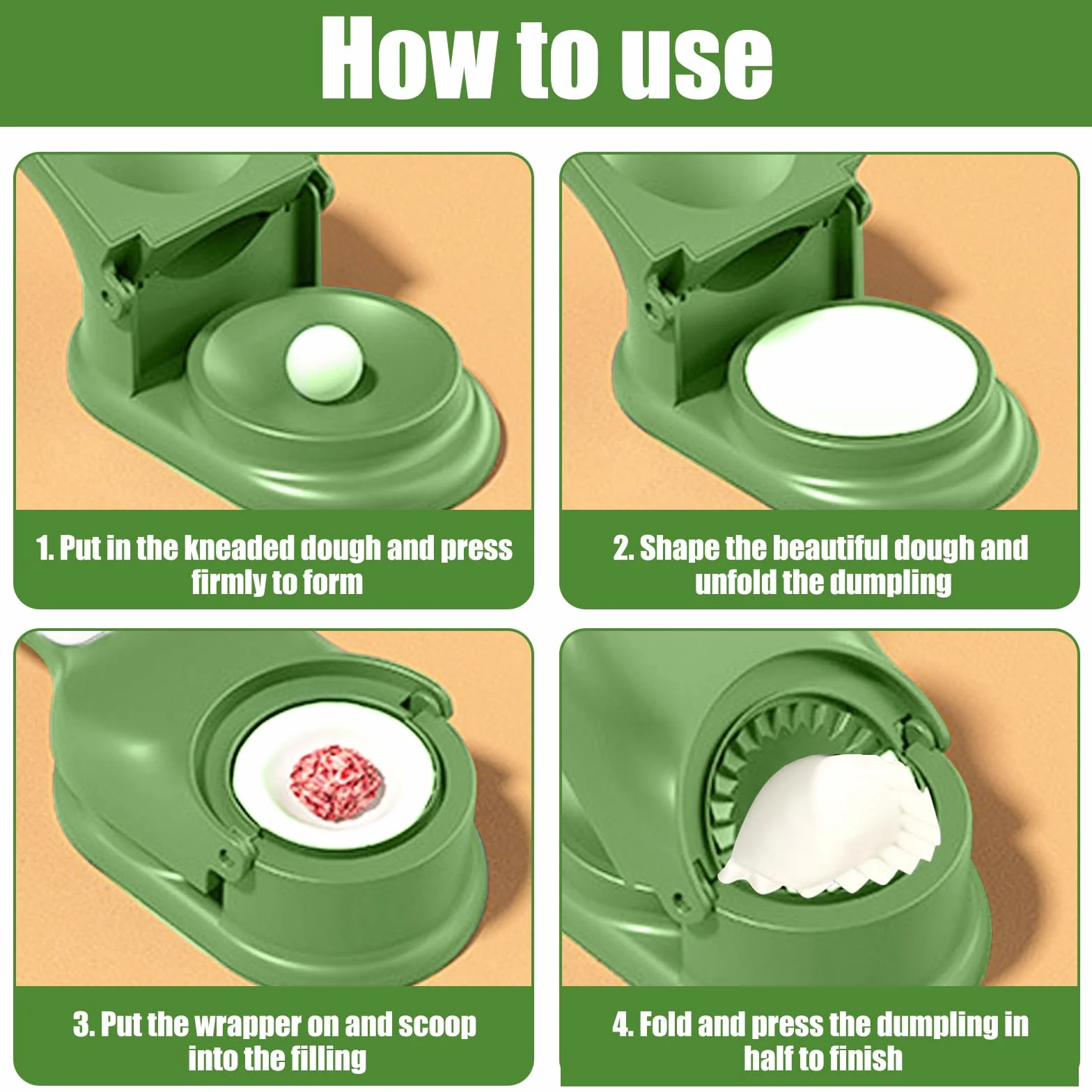 How to use

1. Put in the kneaded dough and press firmly to form

2. Shape the beautiful dough and unfold the dumpling

3. Put the wrapper on and scoop into the filling

4. Fold and press the dumpling in half to finish