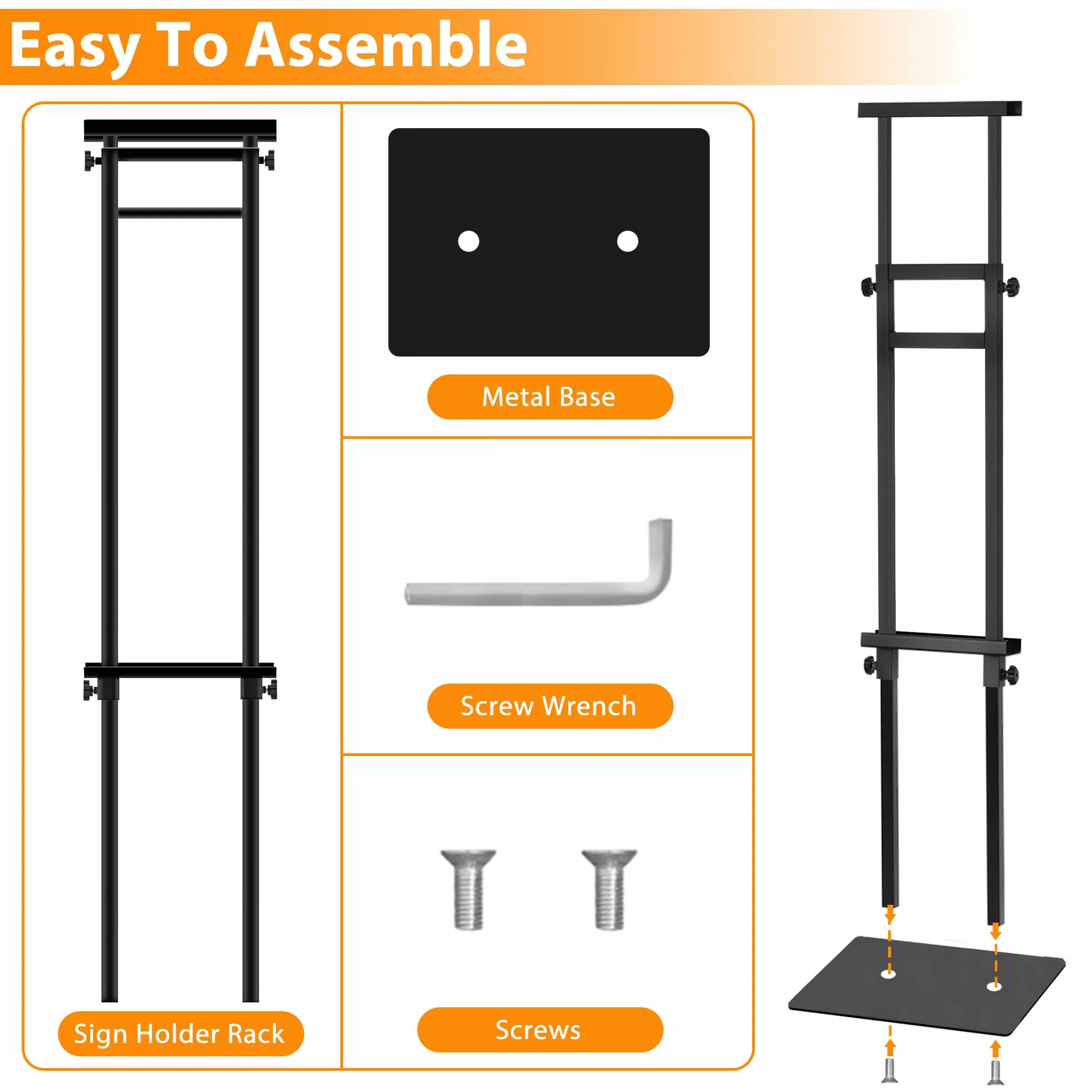 Easy To Assemble

Sign Holder Rack

Metal Base

Screw Wrench

Screws