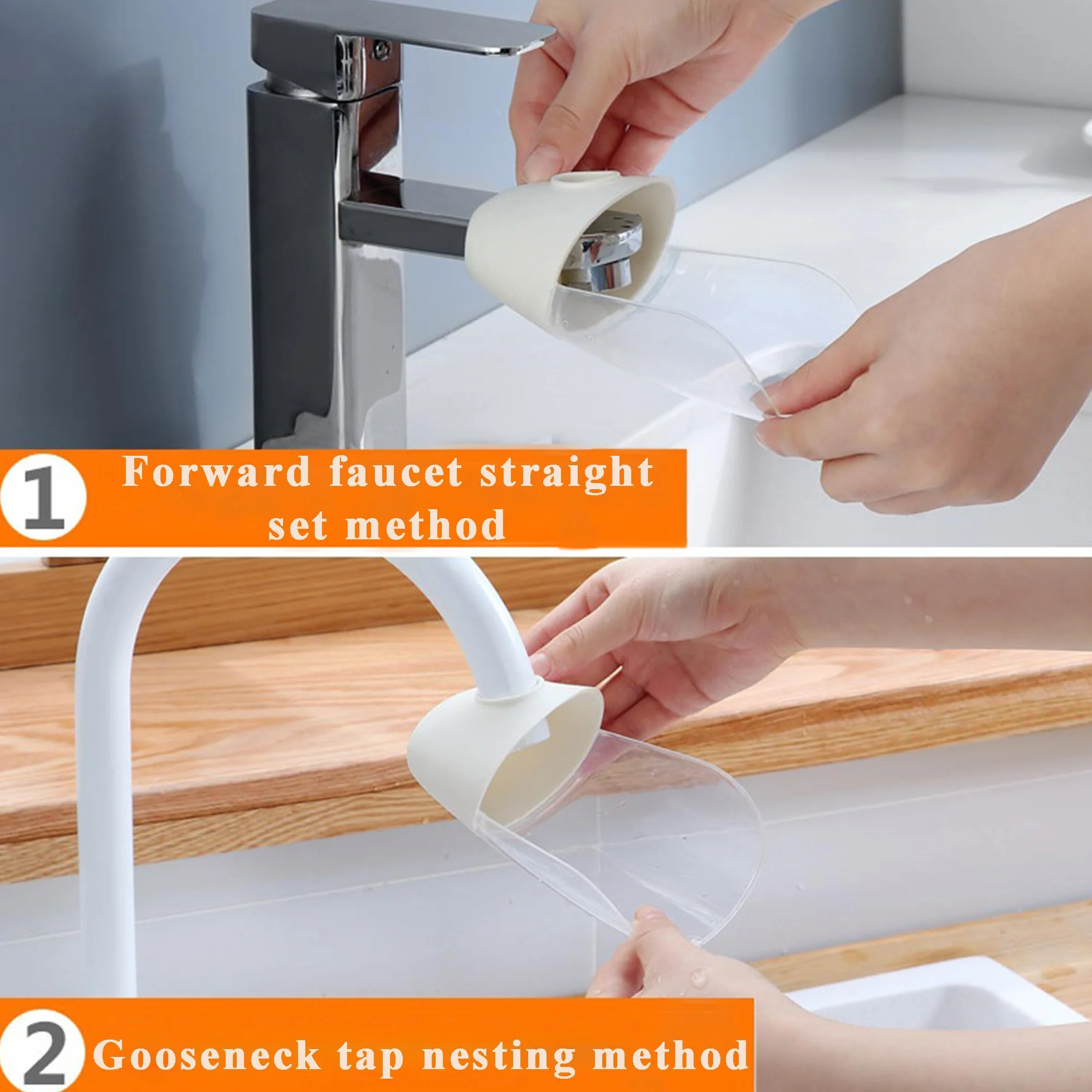 1 Forward faucet straight set method

2 Gooseneck tap nesting method