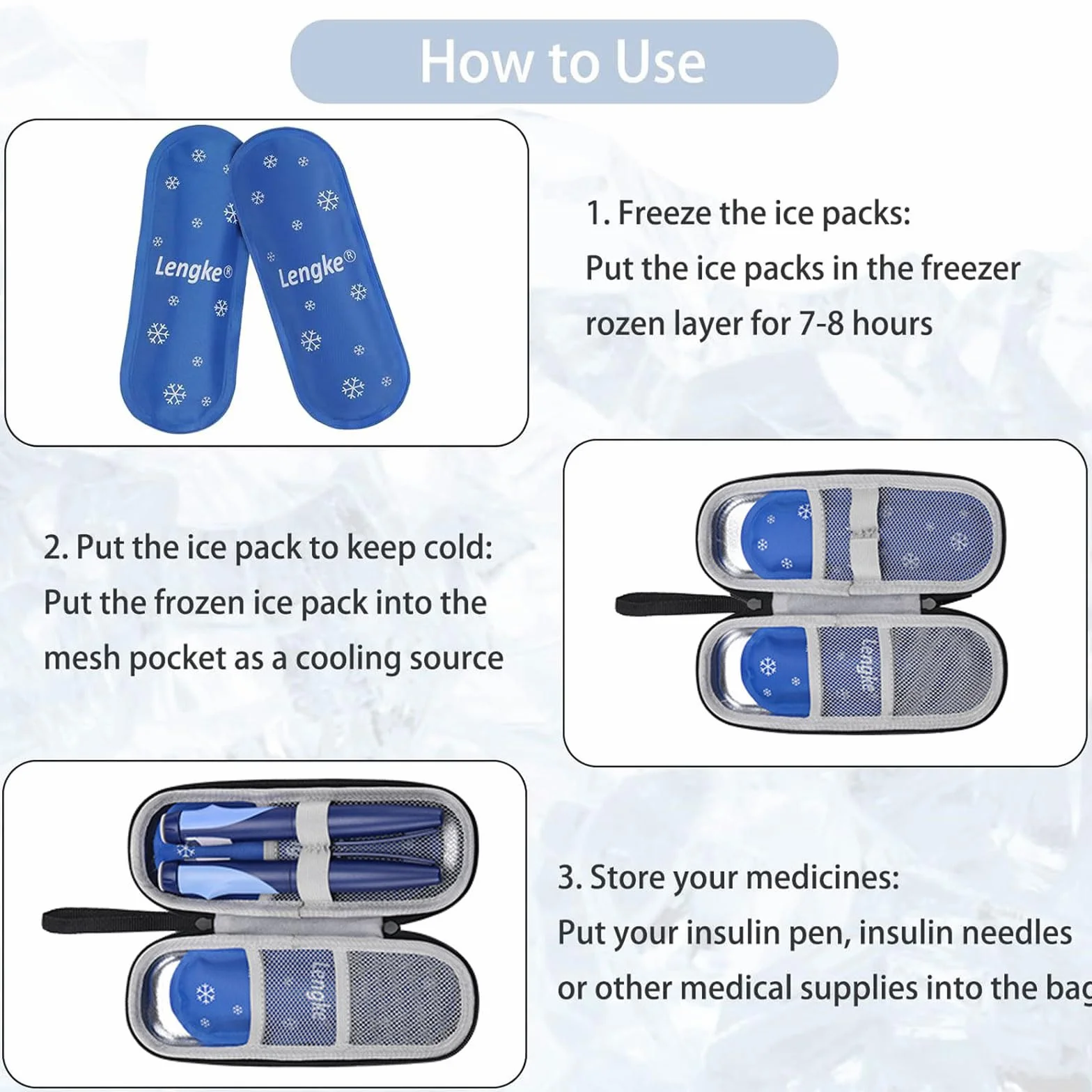 How to Use

Lengke®

Lengke®

1. Freeze the ice packs:
Put the ice packs in the freezer rozen layer for 7-8 hours

2. Put the ice pack to keep cold:
Put the frozen ice pack into the mesh pocket as a cooling source

Lengke

3. Store your medicines:
Put your insulin pen, insulin needles or other medical supplies into the bag

Lengke