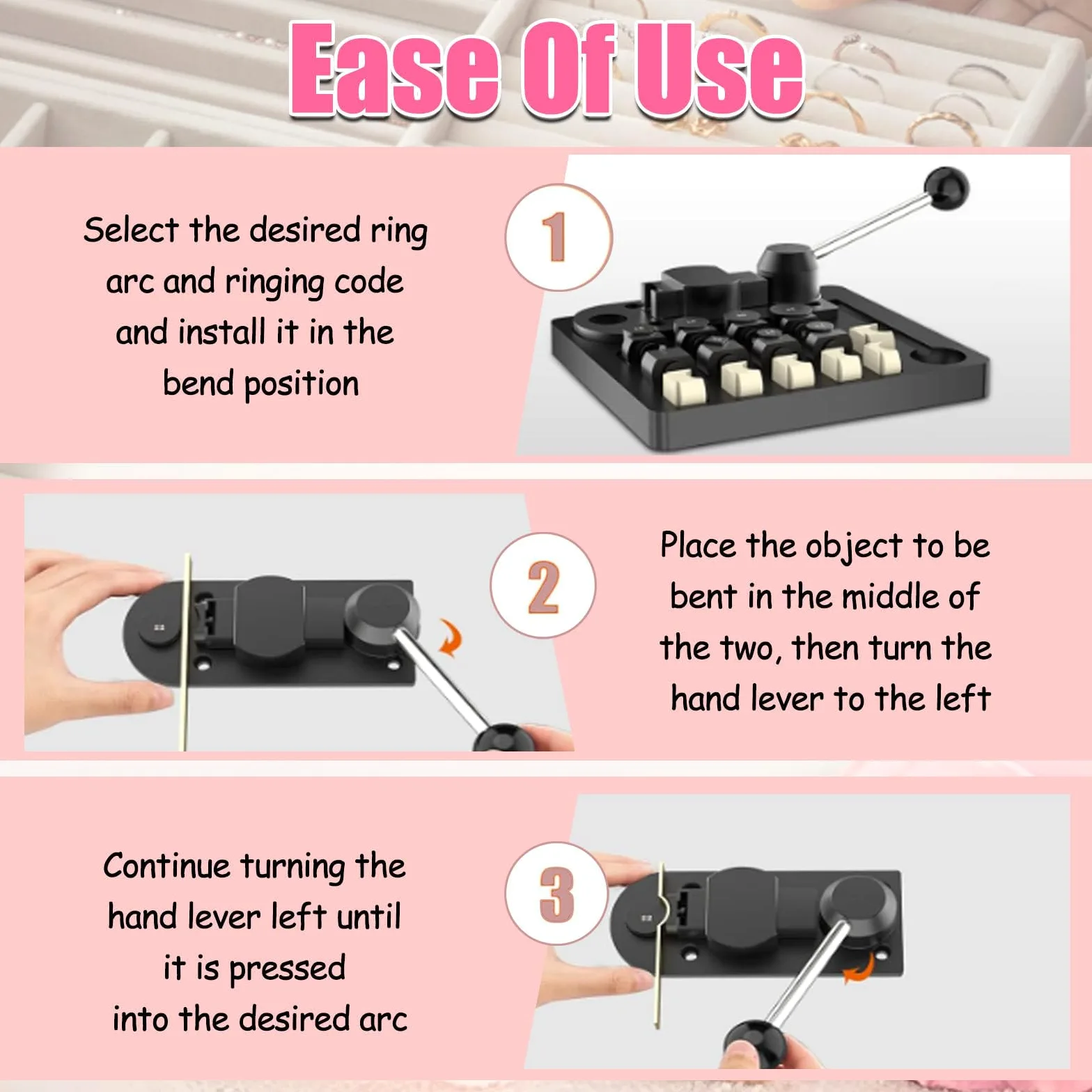 Ease Of Use

Select the desired ring arc and ringing code and install it in the bend position

1

2

Place the object to be bent in the middle of the two, then turn the hand lever to the left

Continue turning the hand lever left until it is pressed into the desired arc

3