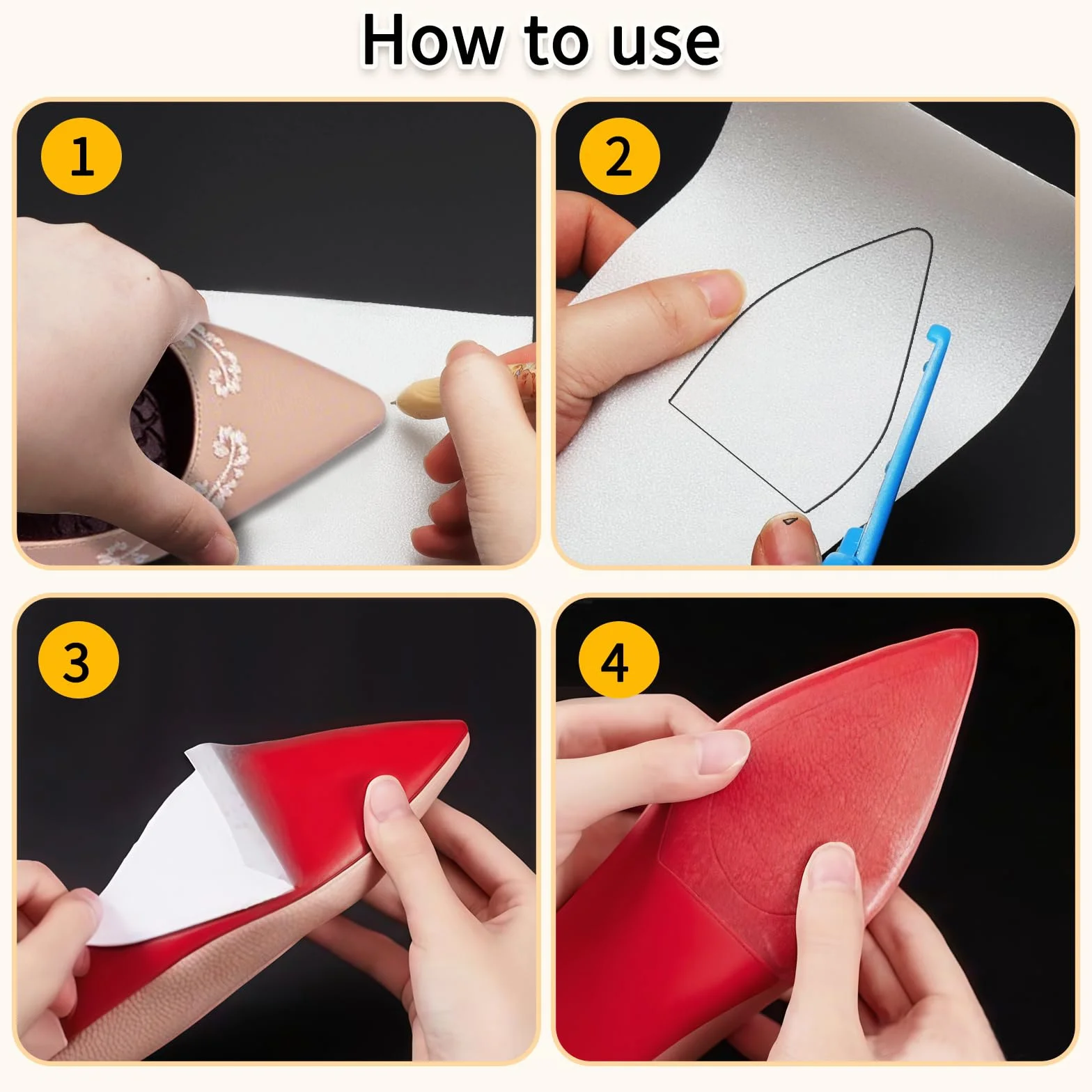 How to use

1

2

3

4