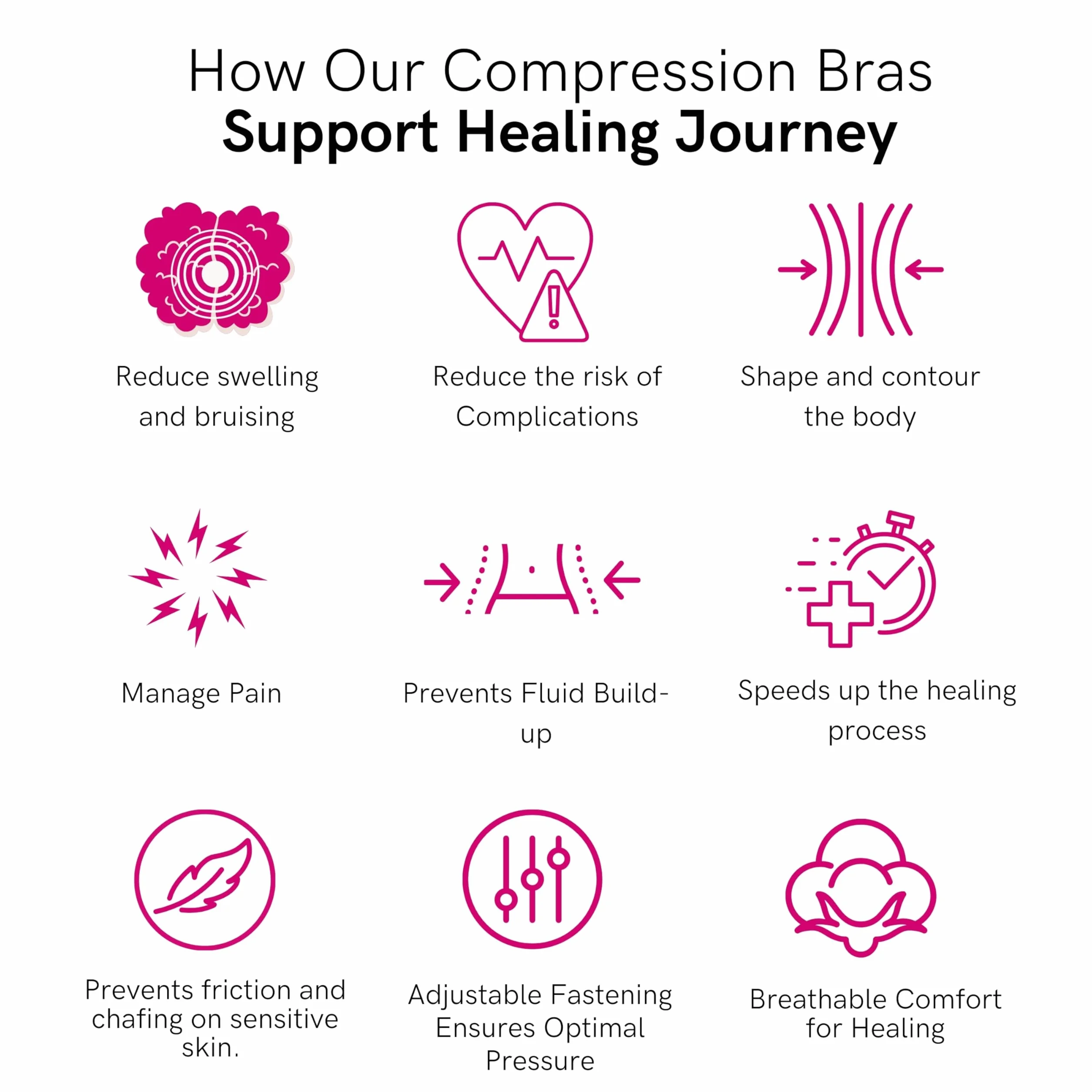 How Our Compression Bras
Support Healing Journey

Reduce swelling and bruising

Reduce the risk of Complications

Shape and contour the body

Manage Pain

Prevents Fluid Build-up

Speeds up the healing process

Prevents friction and chafing on sensitive skin.

Adjustable Fastening Ensures Optimal Pressure

Breathable Comfort for Healing