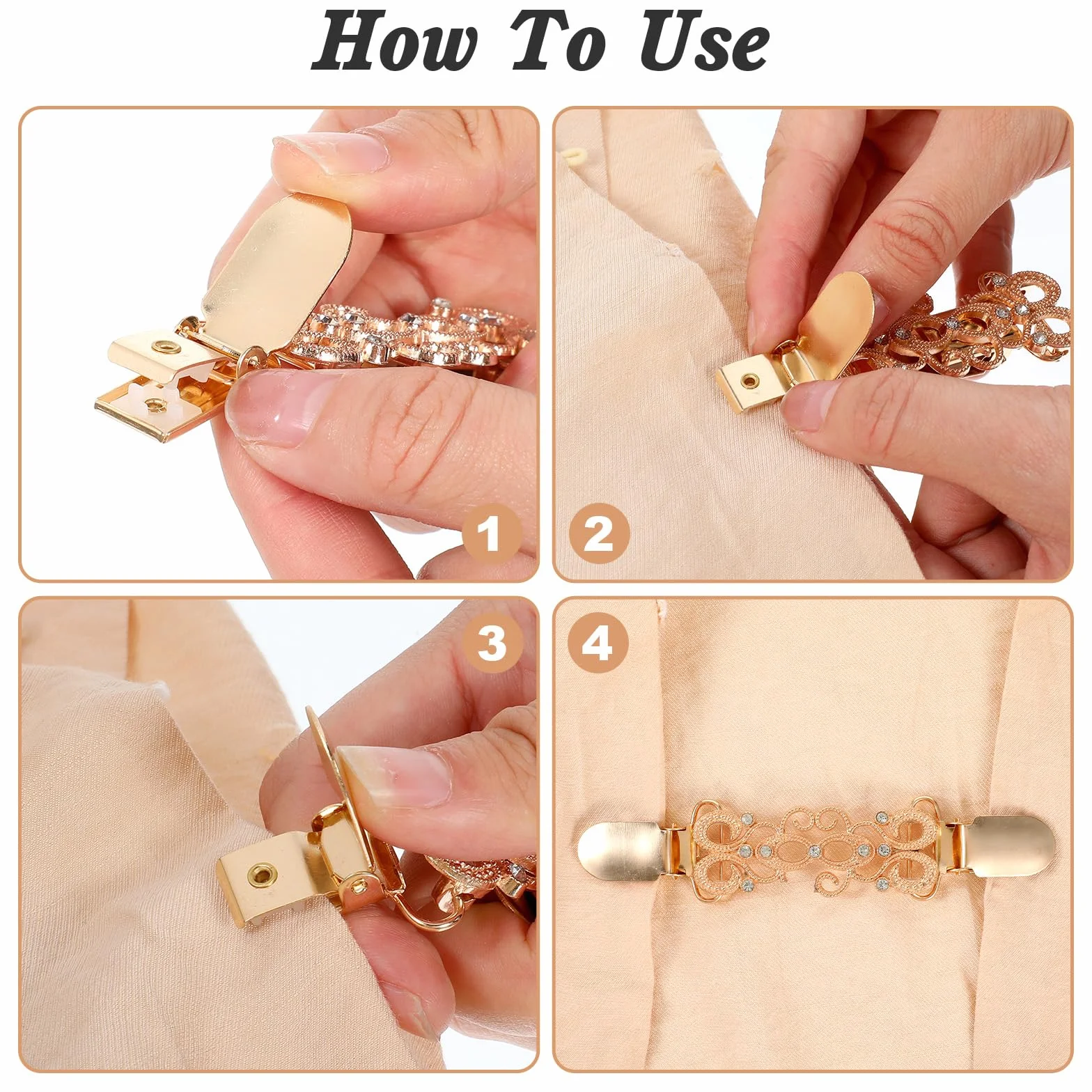 How To Use

1

2

3

4