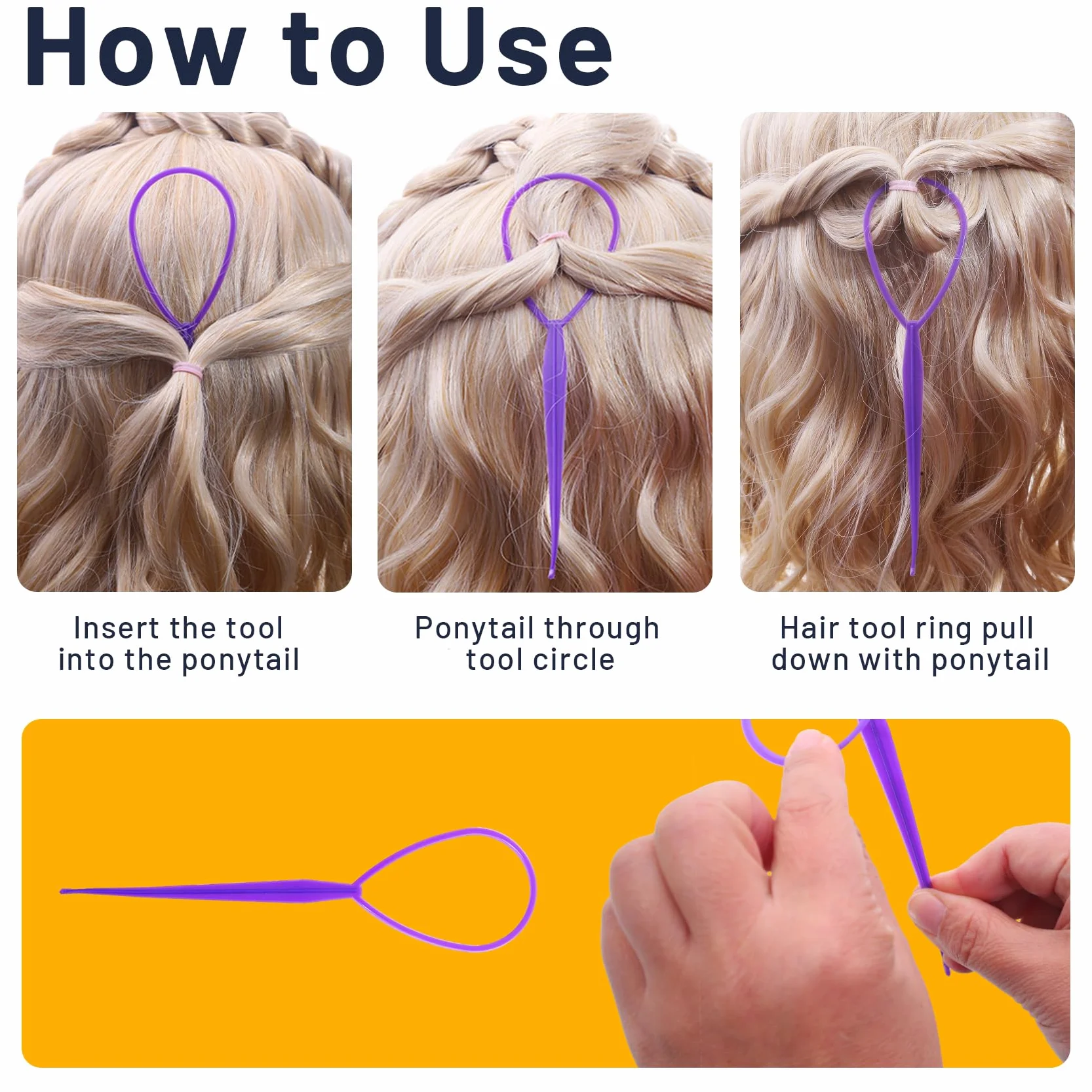 How to Use

Insert the tool into the ponytail

Ponytail through tool circle

Hair tool ring pull down with ponytail