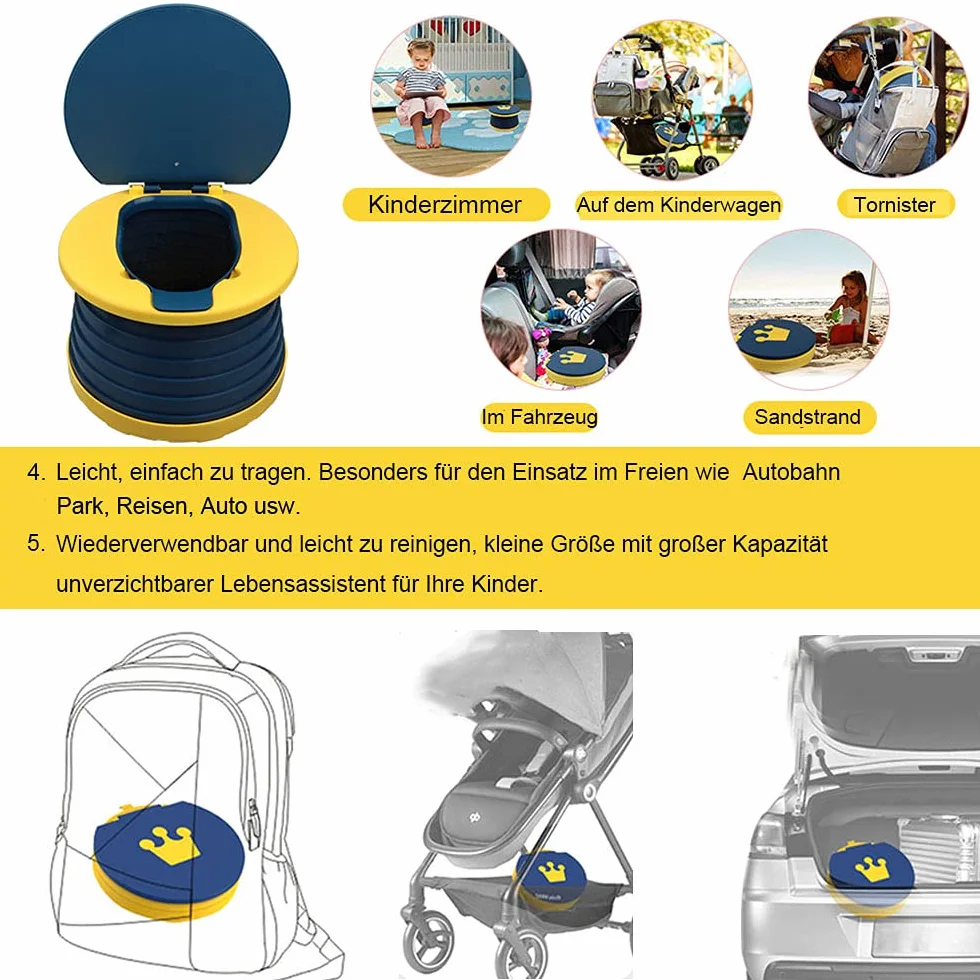 Kinderzimmer

Auf dem Kinderwagen

Tornister

Im Fahrzeug

Sandstrand

4. Leicht, einfach zu tragen. Besonders für den Einsatz im Freien wie Autobahn Park, Reisen, Auto usw.

5. Wiederverwendbar und leicht zu reinigen, kleine Größe mit großer Kapazität unverzichtbarer Lebensassistent für Ihre Kinder.