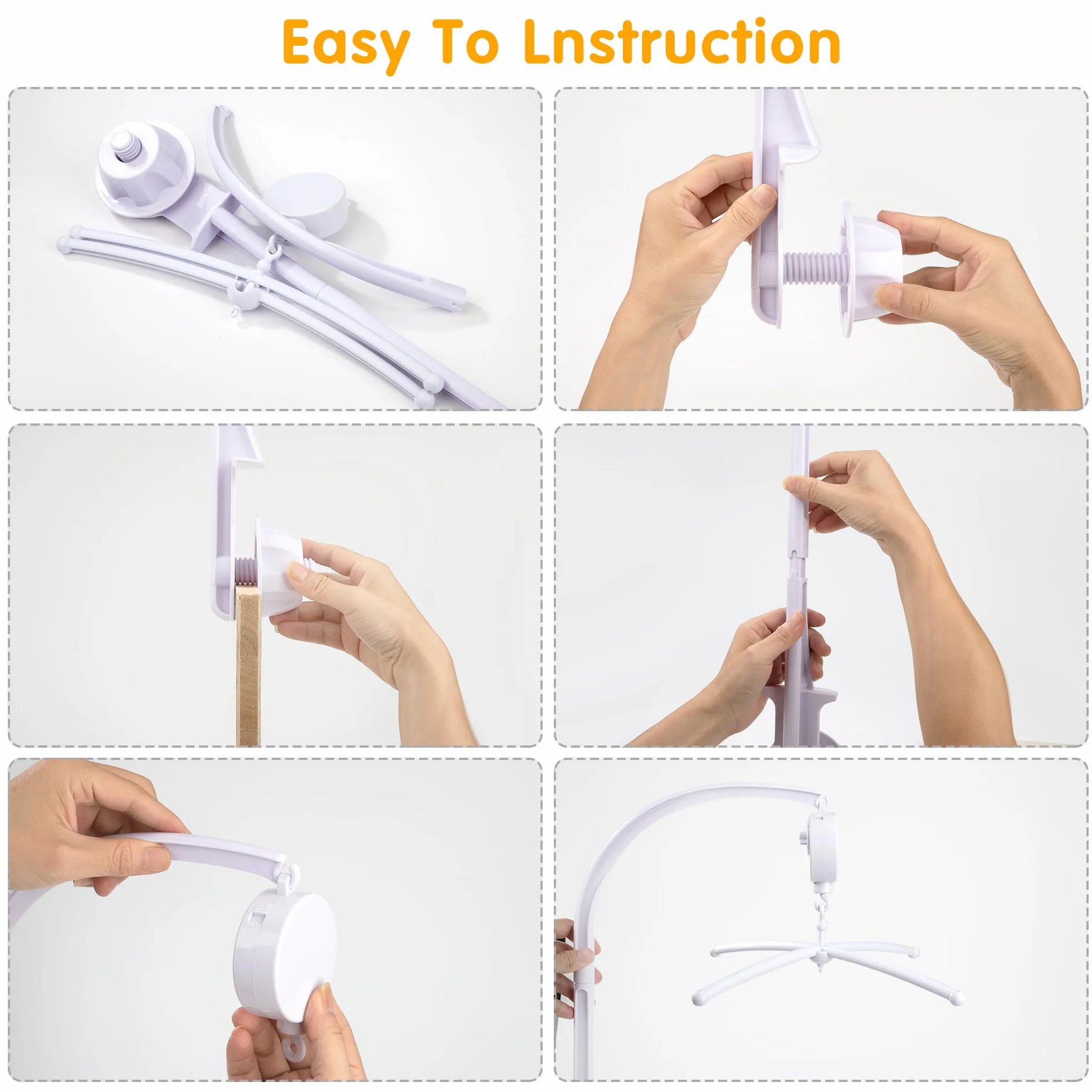 Easy To Lnstruction