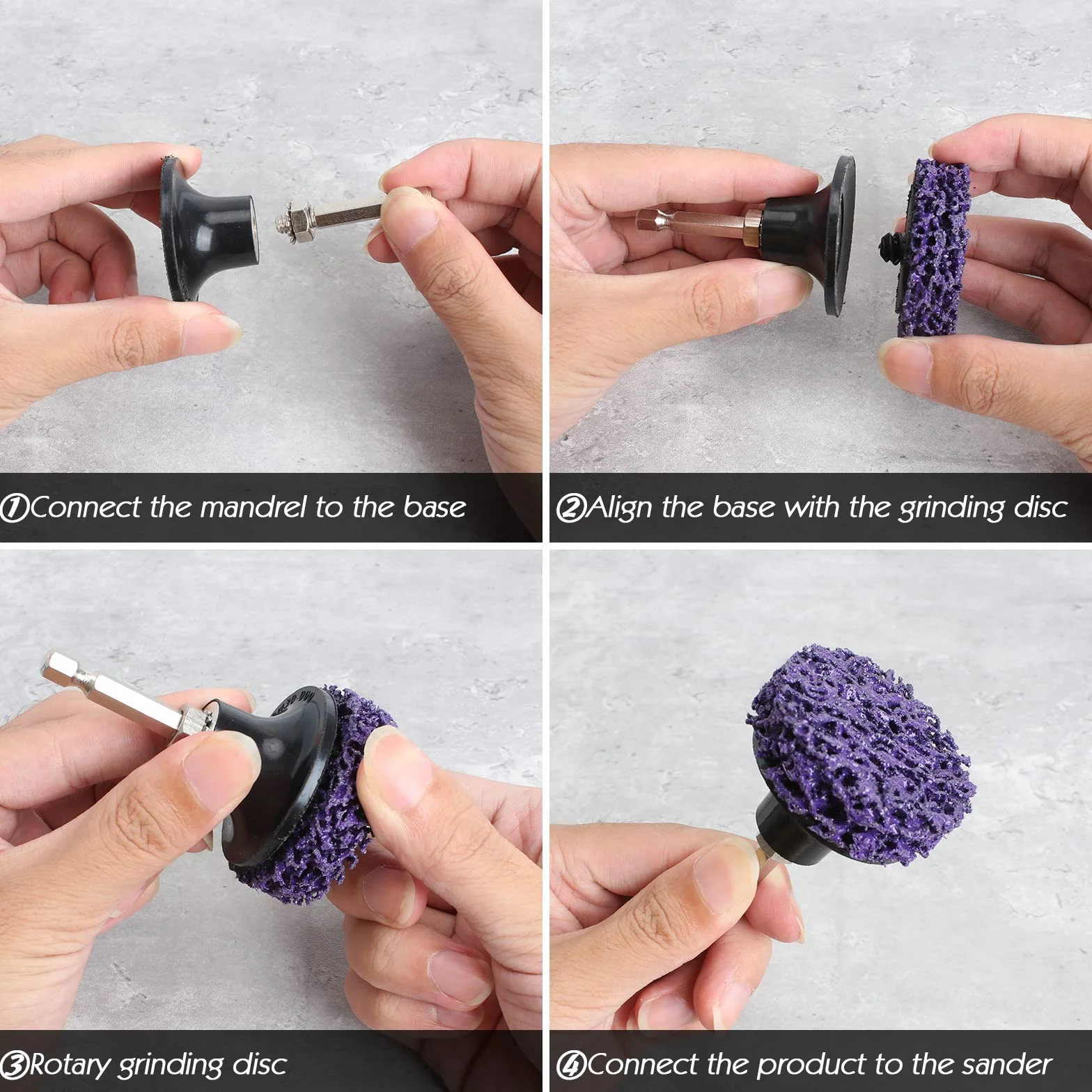 ①Connect the mandrel to the base

②Align the base with the grinding disc

③Rotary grinding disc

④Connect the product to the sander