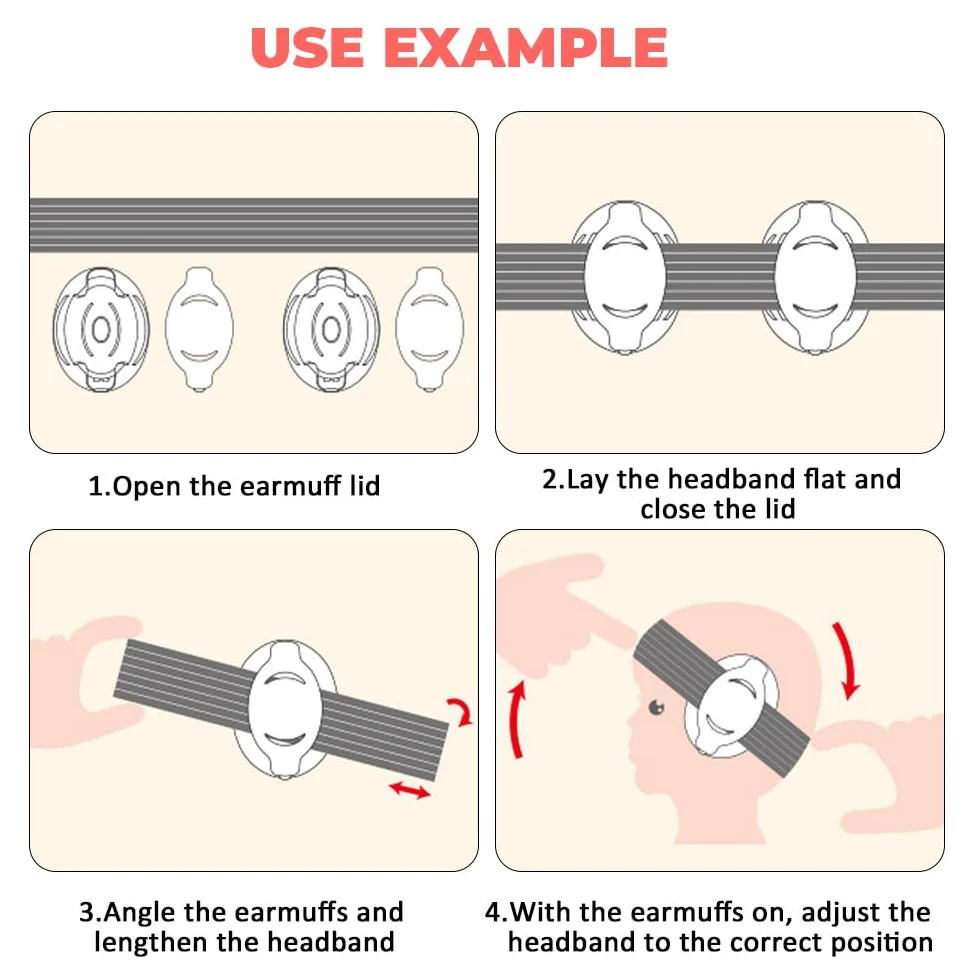 USE EXAMPLE

1.Open the earmuff lid

2.Lay the headband flat and close the lid

3.Angle the earmuffs and lengthen the headband

4.With the earmuffs on, adjust the headband to the correct position