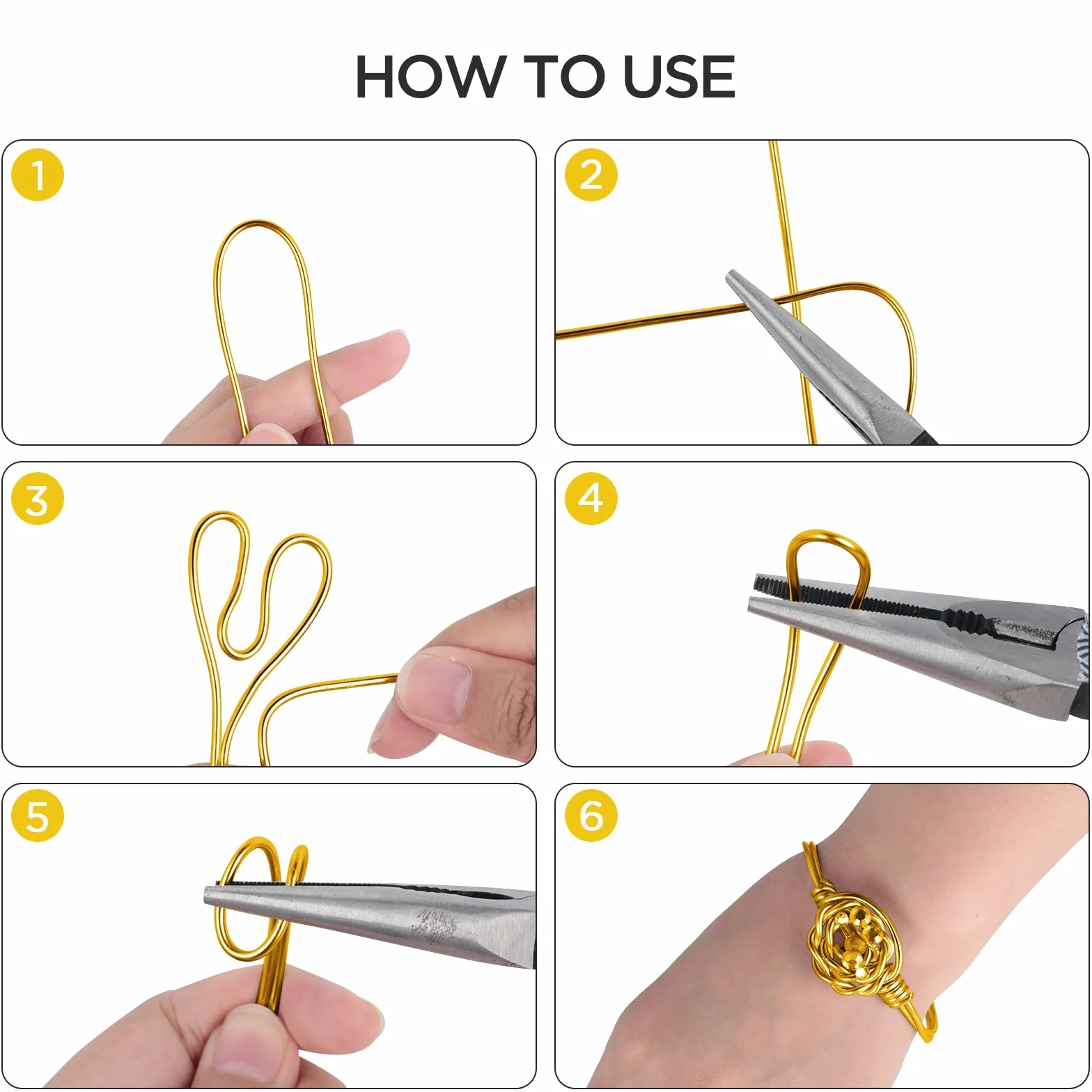 HOW TO USE

1

2

3

4

5

6