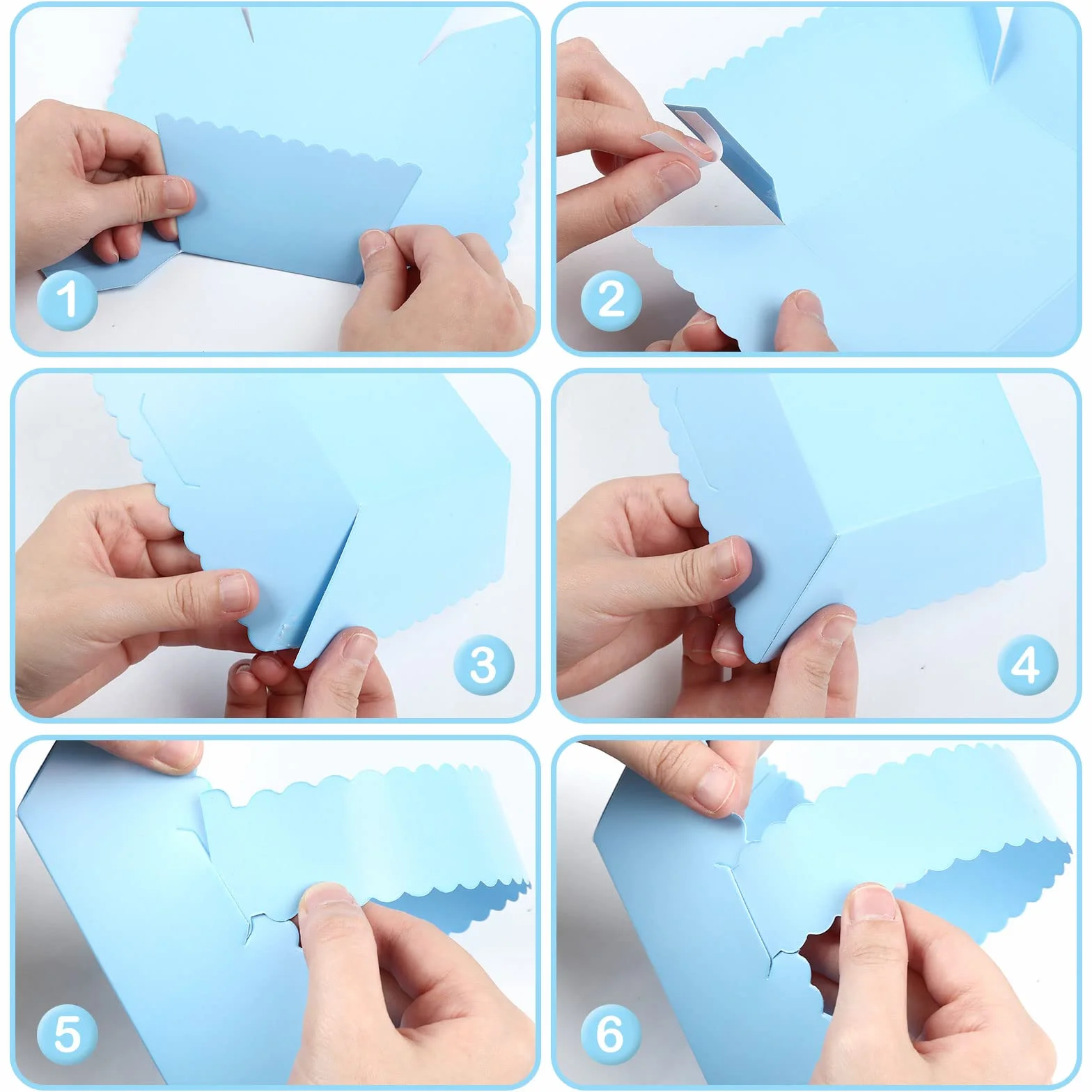 1

2

3

4

5

6