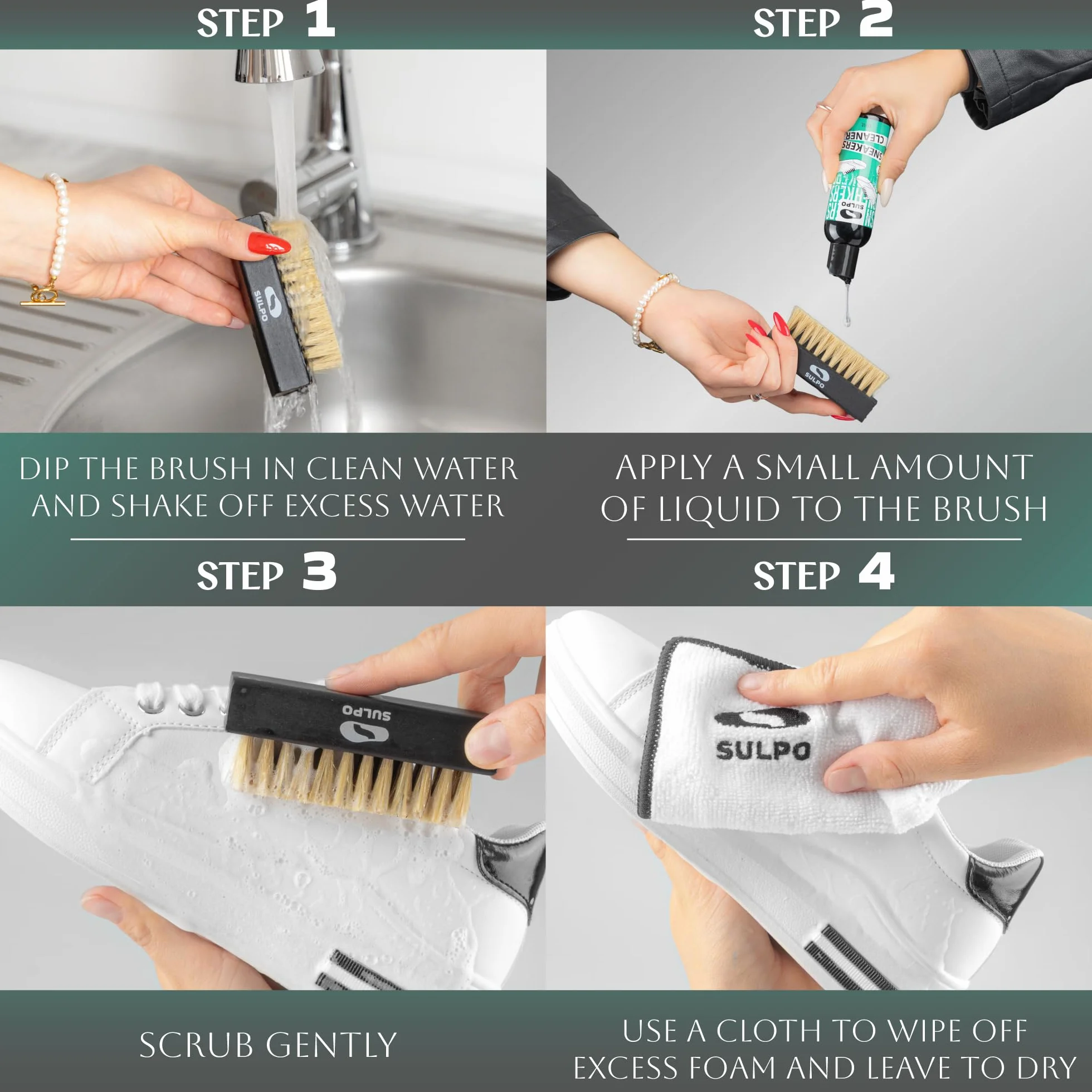 STEP 1

SULPO

DIP THE BRUSH IN CLEAN WATER AND SHAKE OFF EXCESS WATER

STEP 2

SNEAKERS CLEANER

SULPO

SULPO

APPLY A SMALL AMOUNT OF LIQUID TO THE BRUSH

STEP 3

SULPO

SCRUB GENTLY

STEP 4

SULPO

USE A CLOTH TO WIPE OFF EXCESS FOAM AND LEAVE TO DRY