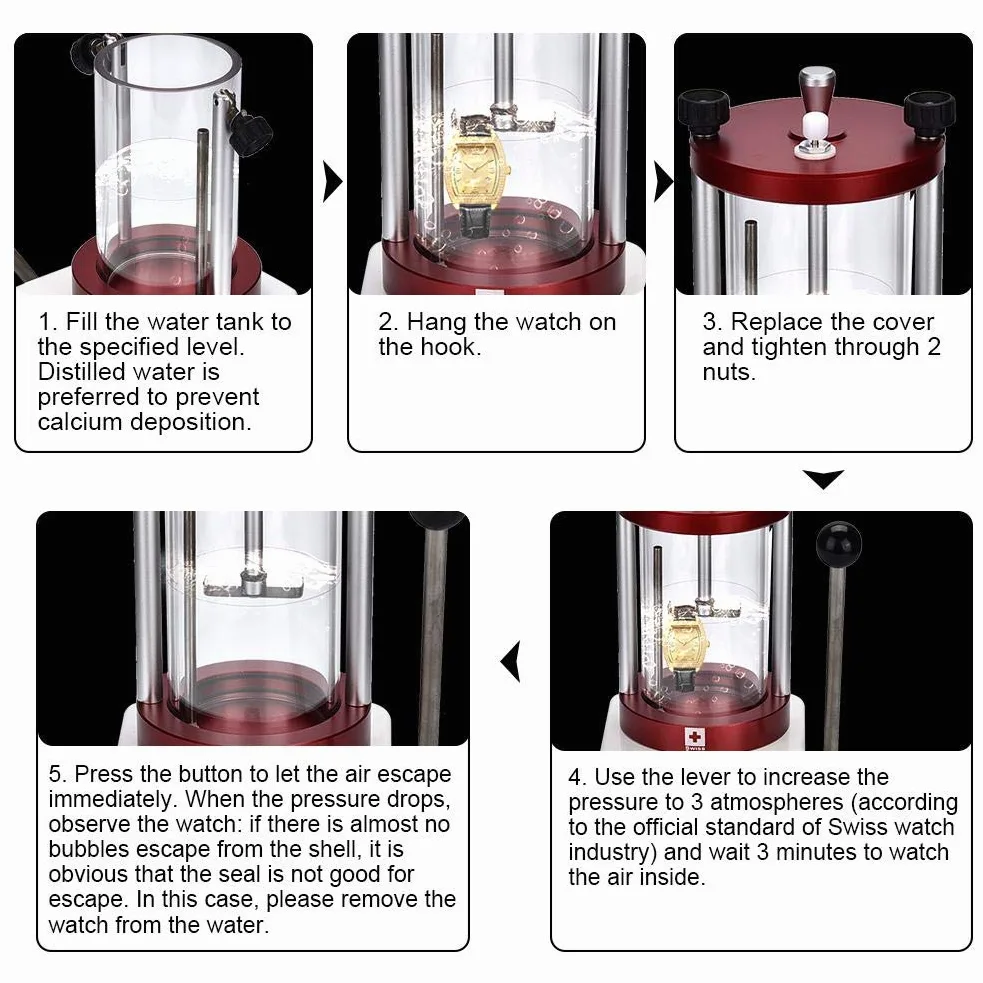 1. Fill the water tank to the specified level. Distilled water is preferred to prevent calcium deposition.

2. Hang the watch on the hook.

3. Replace the cover and tighten through 2 nuts.

SWISS

4. Use the lever to increase the pressure to 3 atmospheres (according to the official standard of Swiss watch industry) and wait 3 minutes to watch the air inside.

5. Press the button to let the air escape immediately. When the pressure drops, observe the watch: if there is almost no bubbles escape from the shell, it is obvious that the seal is not good for escape. In this case, please remove the watch from the water.