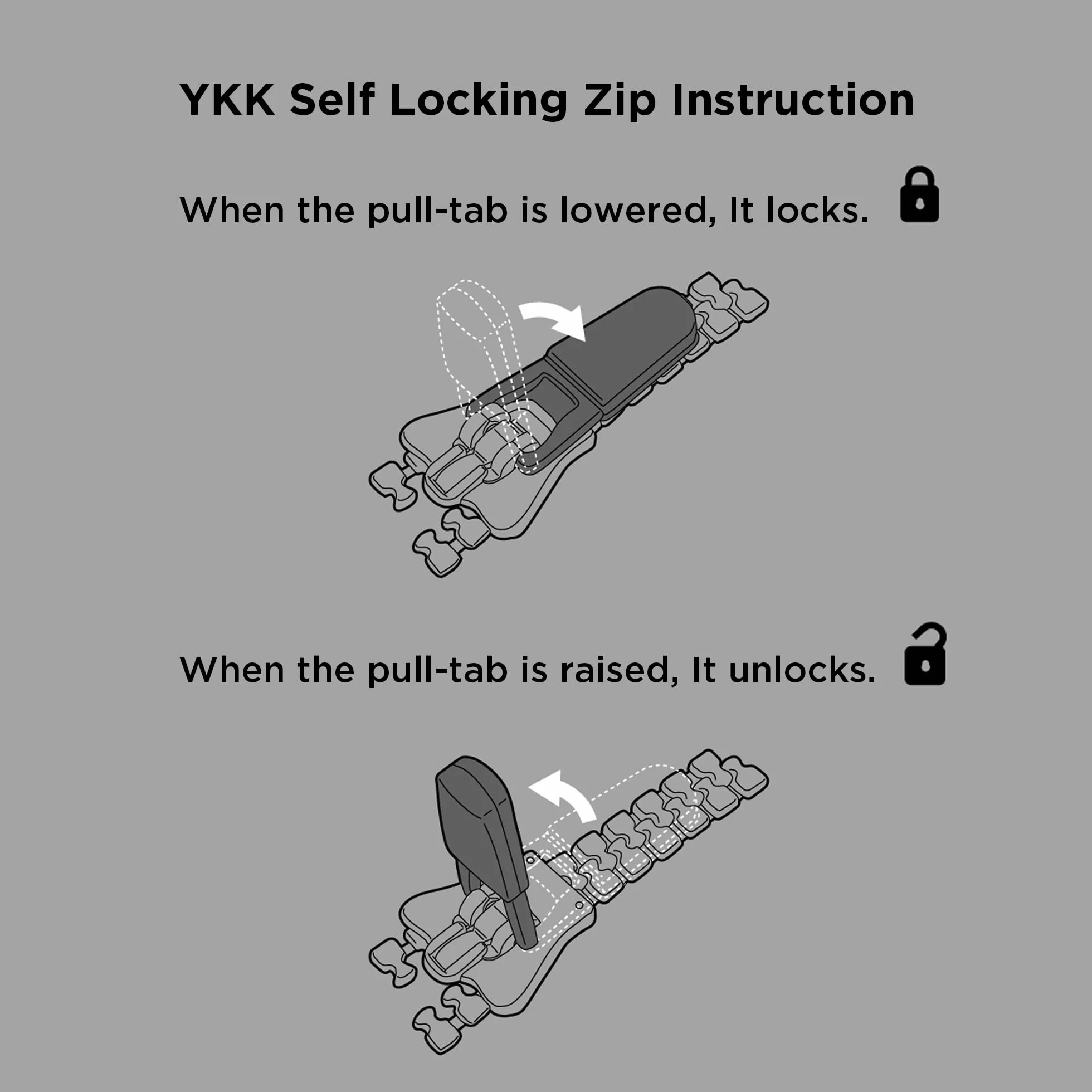 YKK Self Locking Zip Instruction

When the pull-tab is lowered, It locks.

When the pull-tab is raised, It unlocks.