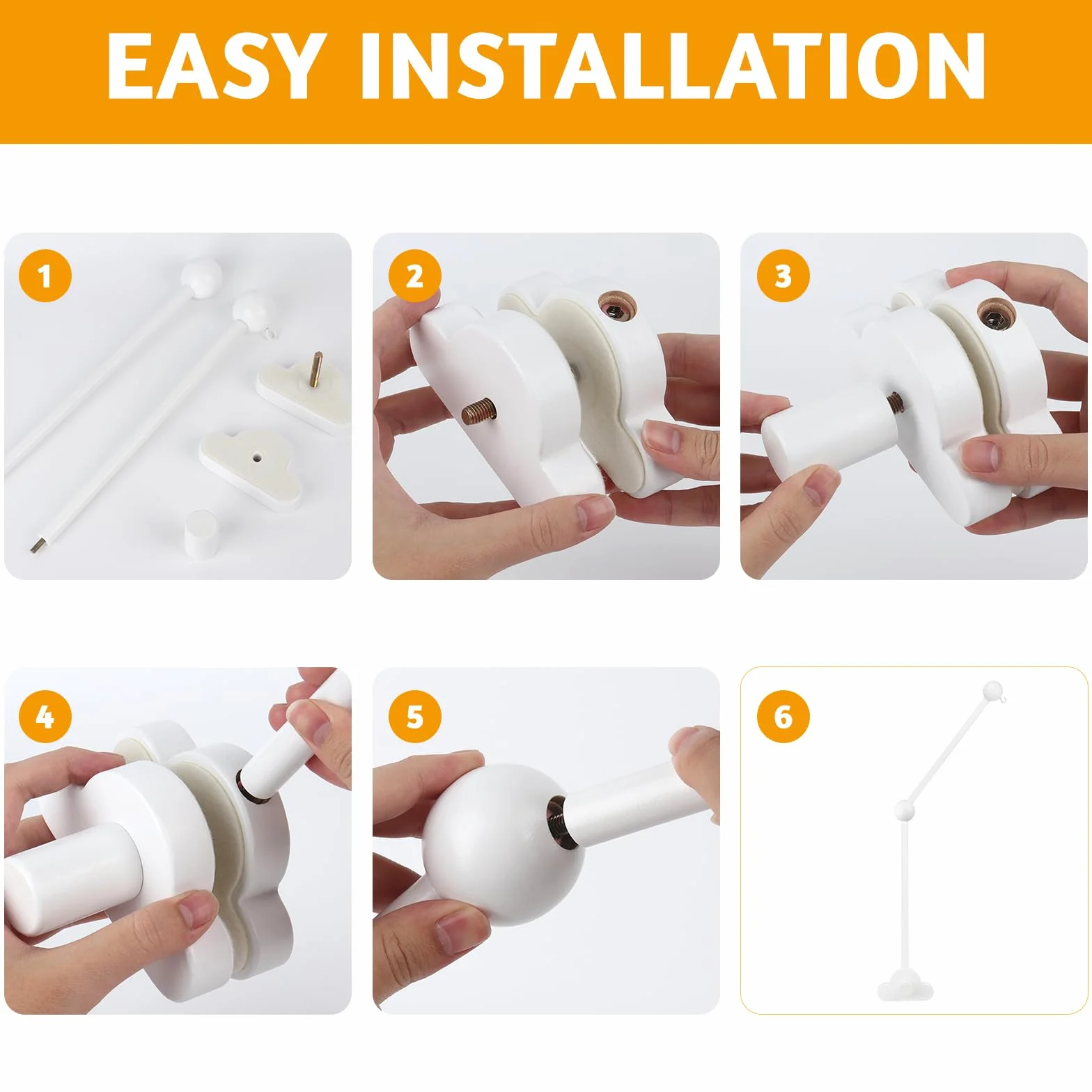 EASY INSTALLATION

1

2

3

4

5

6