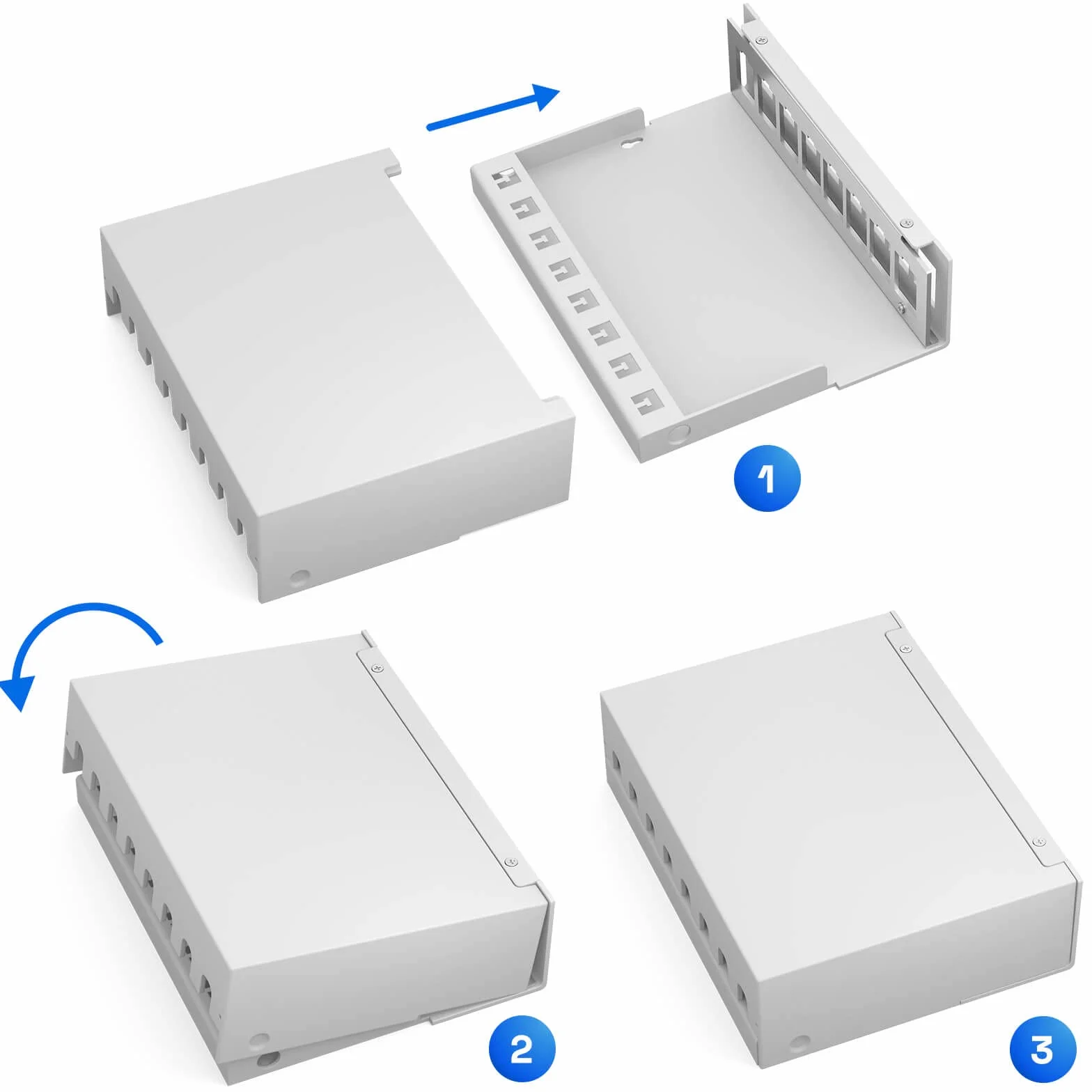 1

2

3