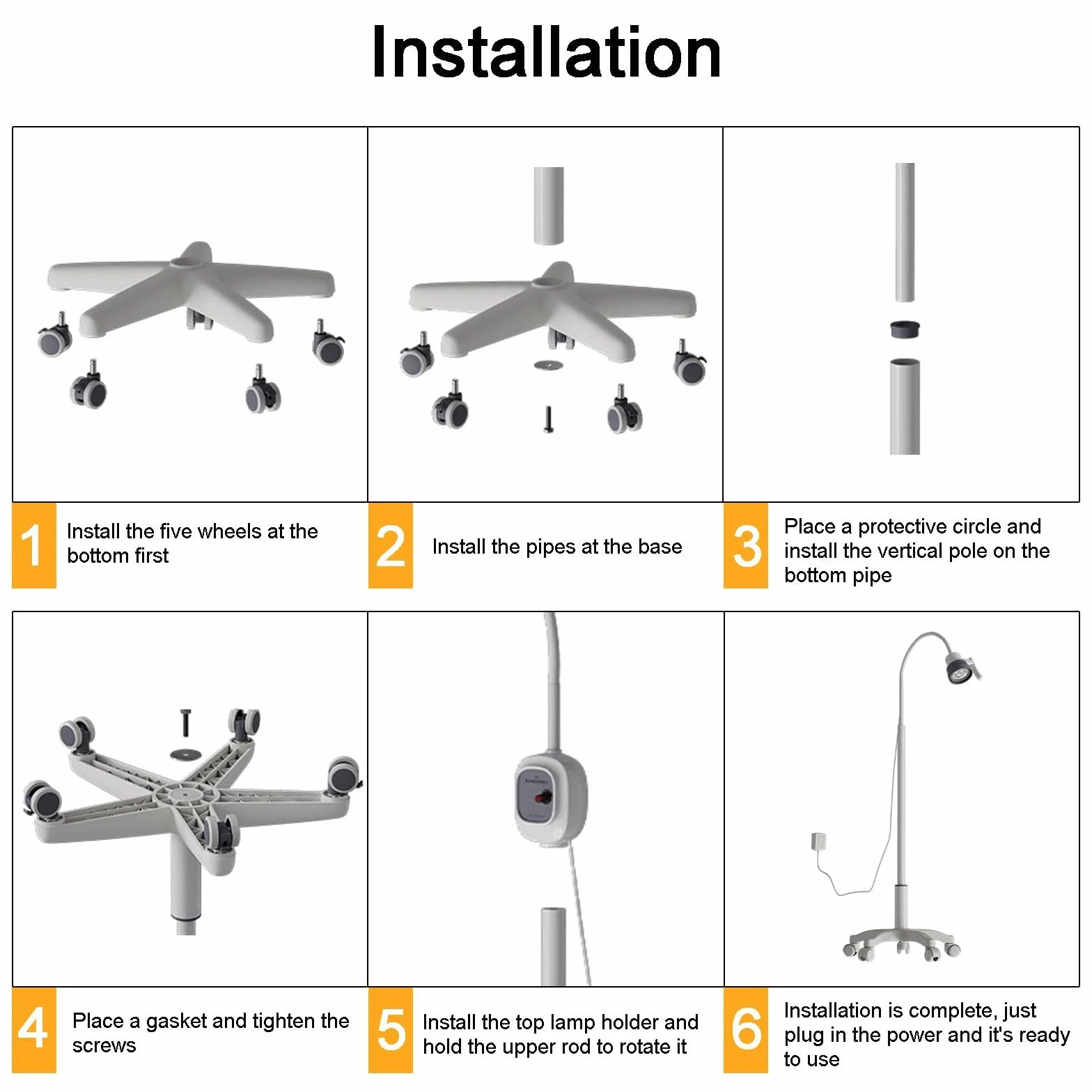 Installation

1 Install the five wheels at the bottom first

2 Install the pipes at the base

3 Place a protective circle and install the vertical pole on the bottom pipe

4 Place a gasket and tighten the screws

5 Install the top lamp holder and hold the upper rod to rotate it

6 Installation is complete, just plug in the power and it's ready to use