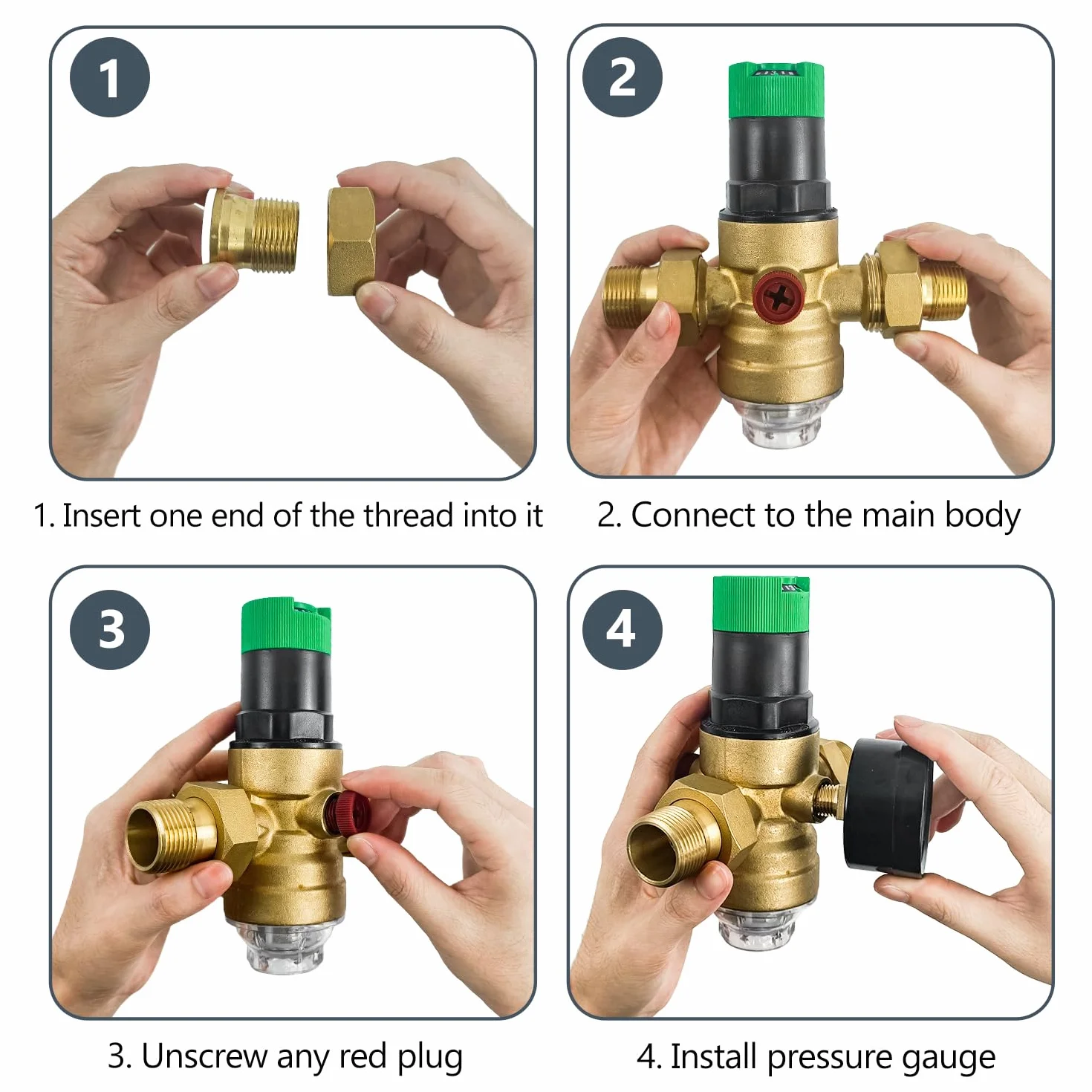 1

1. Insert one end of the thread into it

2

2. Connect to the main body

3

3. Unscrew any red plug

4

4. Install pressure gauge