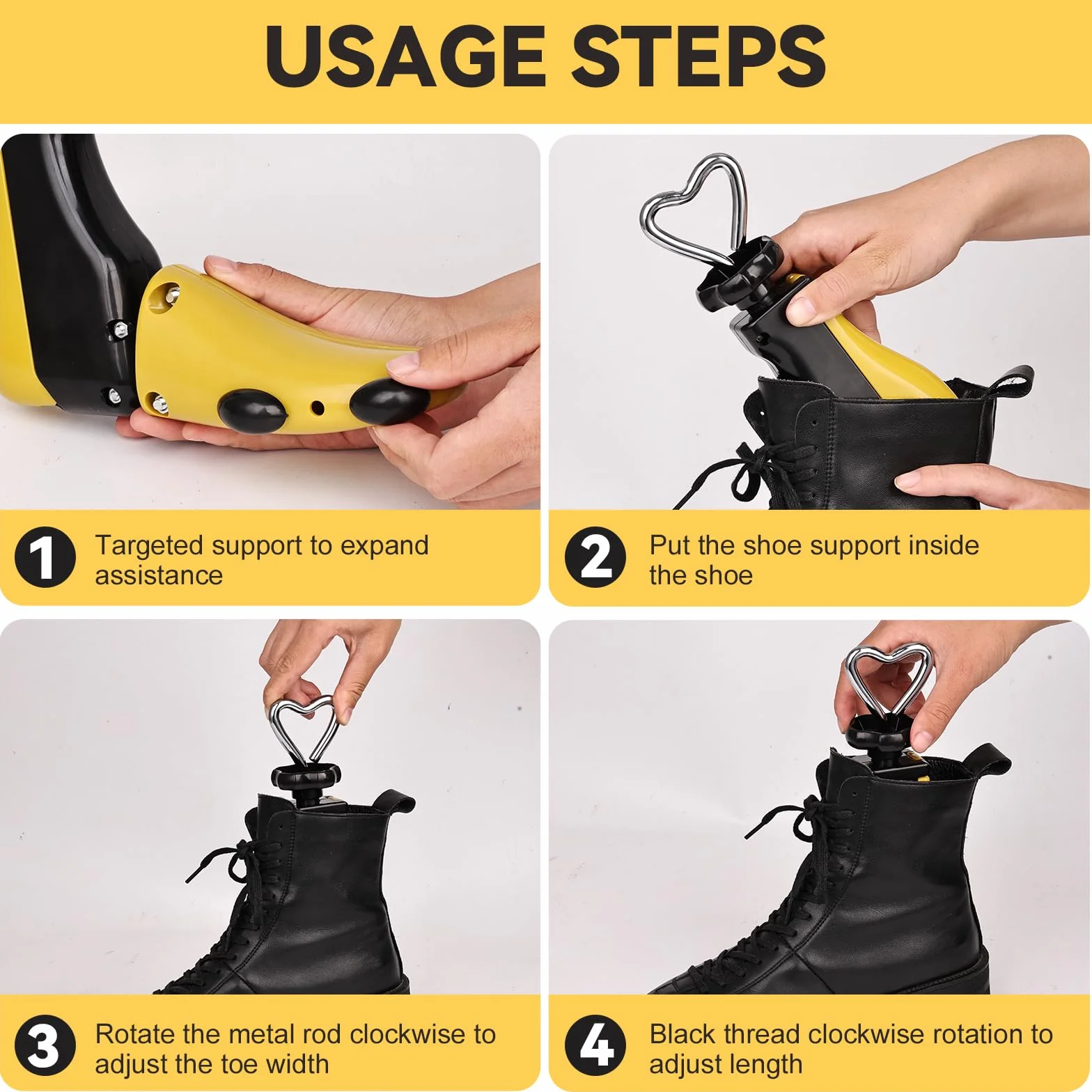 USAGE STEPS

1 Targeted support to expand assistance

2 Put the shoe support inside the shoe

3 Rotate the metal rod clockwise to adjust the toe width

4 Black thread clockwise rotation to adjust length