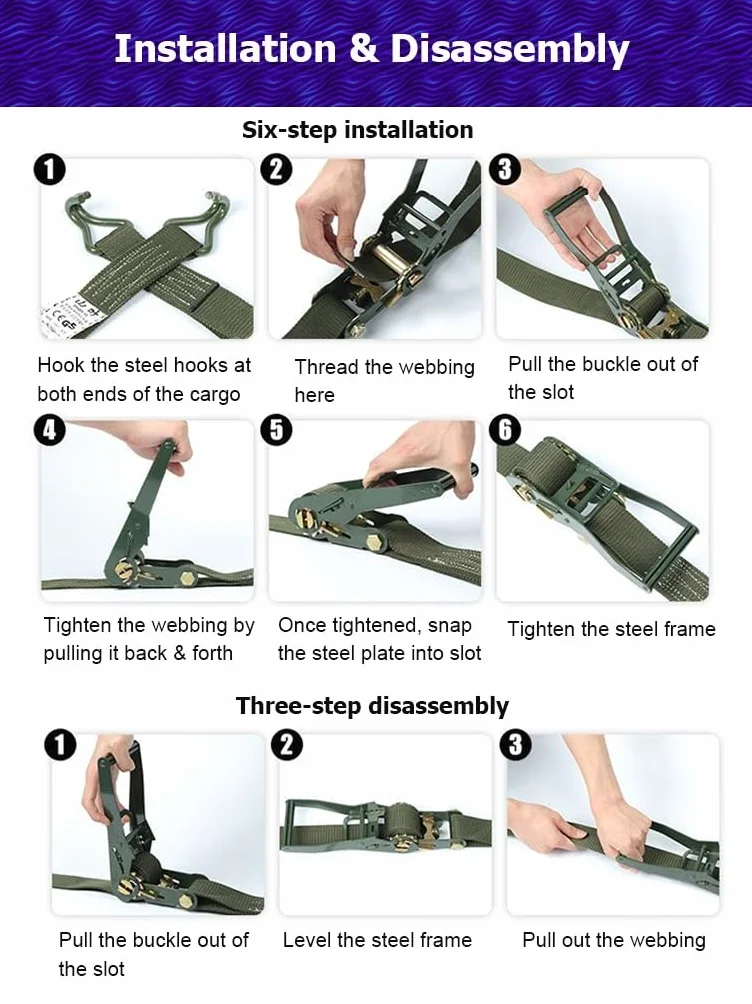 Installation & Disassembly

Six-step installation

1

Hook the steel hooks at both ends of the cargo

2

Thread the webbing here

3

Pull the buckle out of the slot

4

Tighten the webbing by pulling it back & forth

5

Once tightened, snap the steel plate into slot

6

Tighten the steel frame

Three-step disassembly

1

Pull the buckle out of the slot

2

Level the steel frame

3

Pull out the webbing