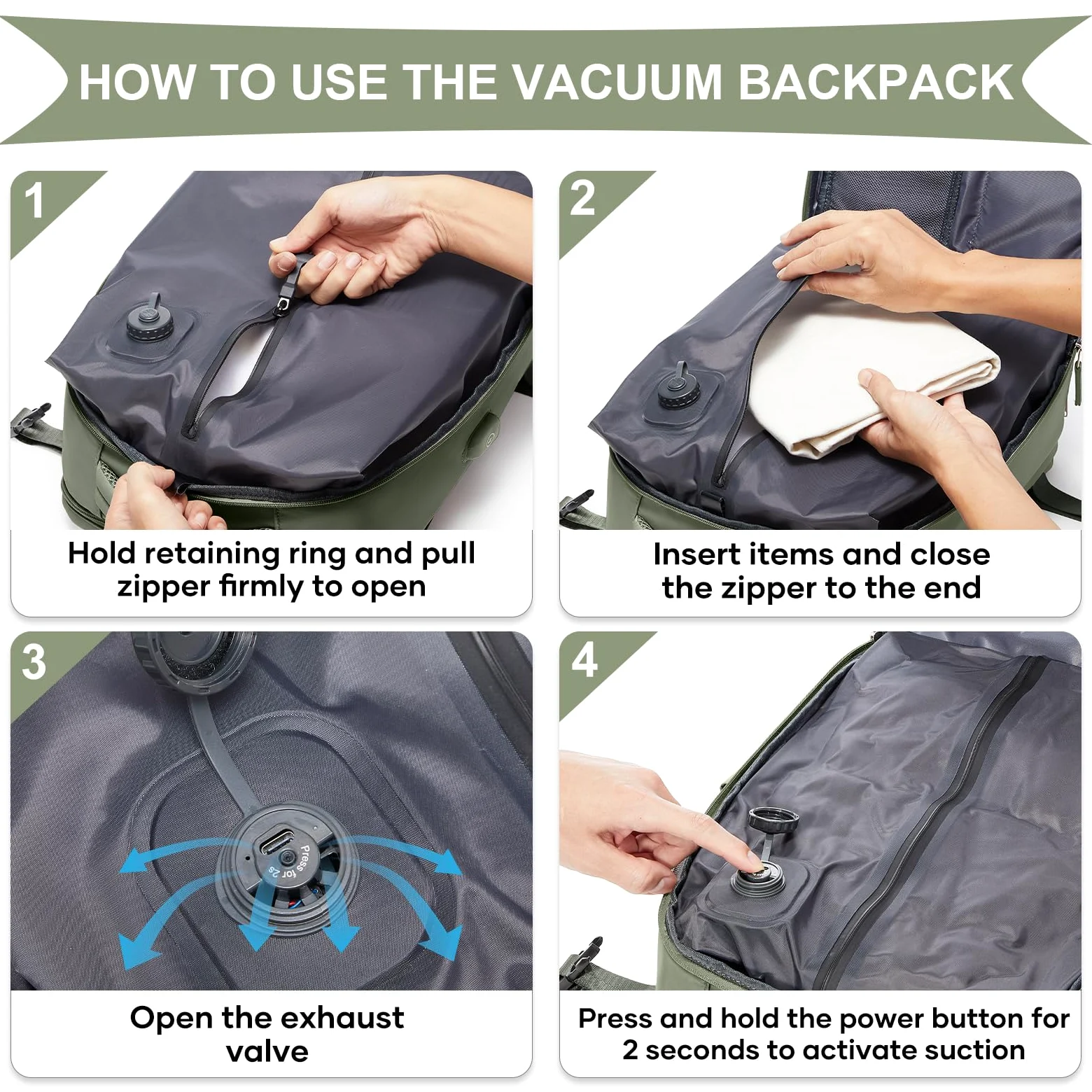 HOW TO USE THE VACUUM BACKPACK

1

Hold retaining ring and pull zipper firmly to open

2

Insert items and close the zipper to the end

3

Press for 2s

Open the exhaust valve

4

Press and hold the power button for 2 seconds to activate suction