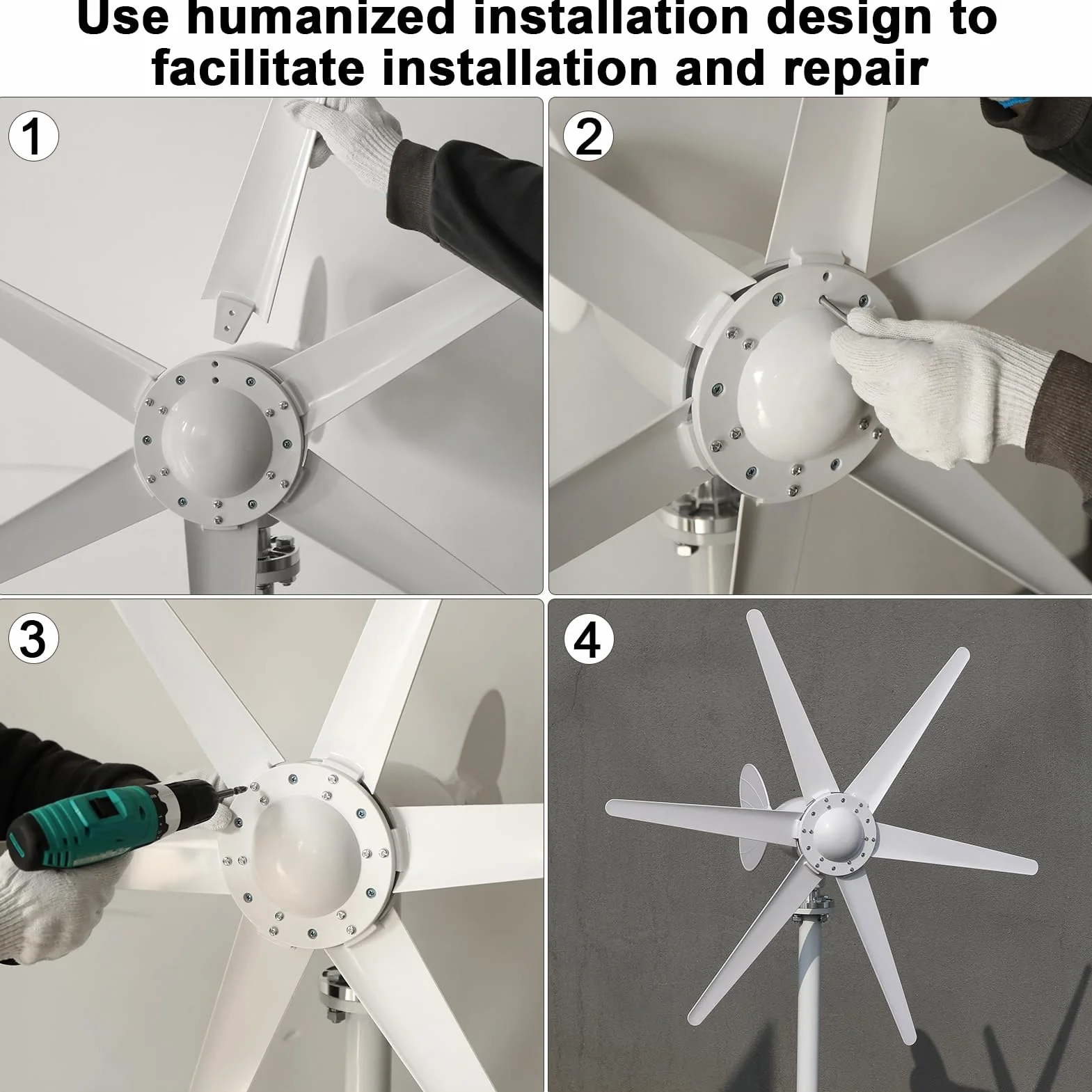 Use humanized installation design to facilitate installation and repair

1

2

3

4