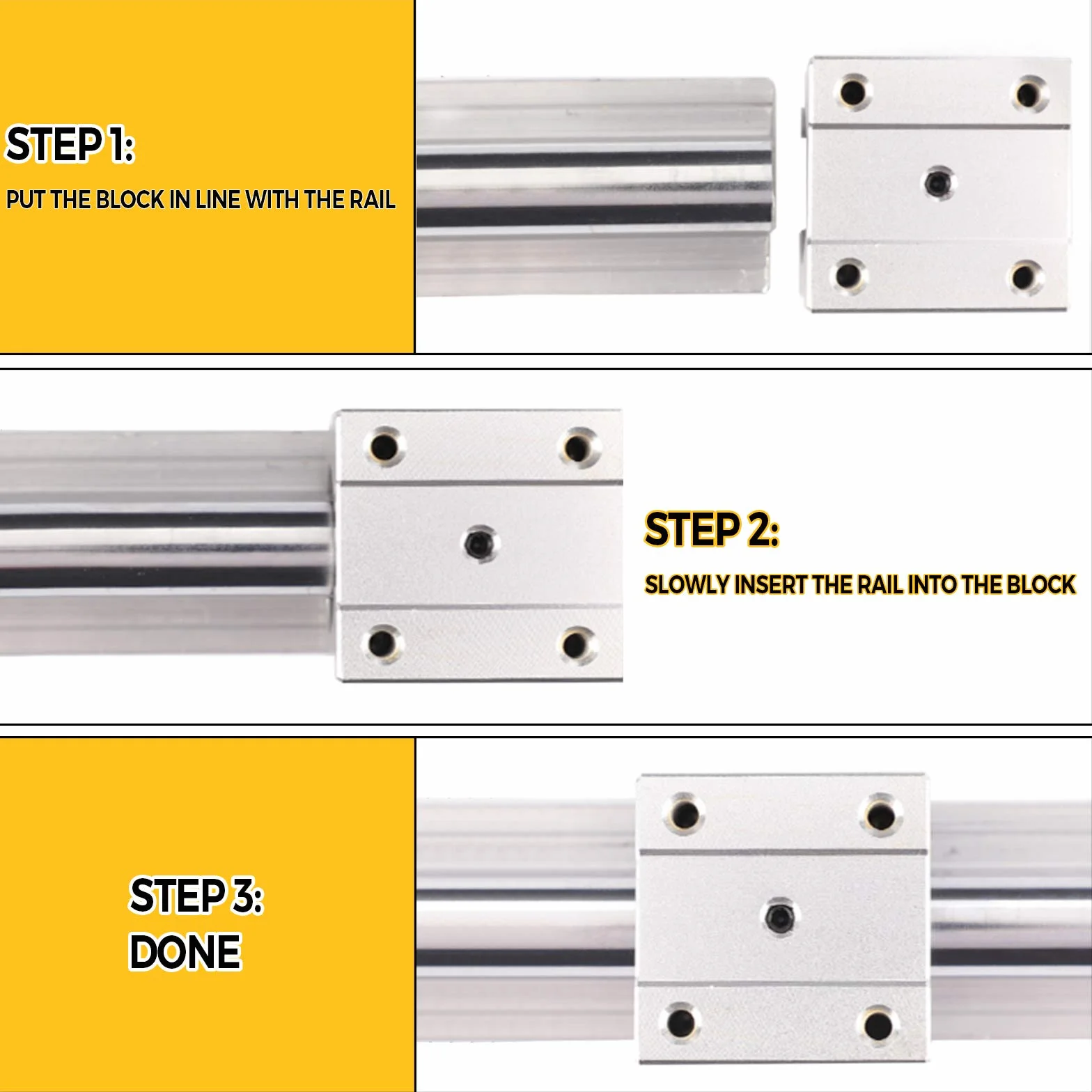 STEP 1:
PUT THE BLOCK IN LINE WITH THE RAIL

STEP 2:
SLOWLY INSERT THE RAIL INTO THE BLOCK

STEP 3:
DONE