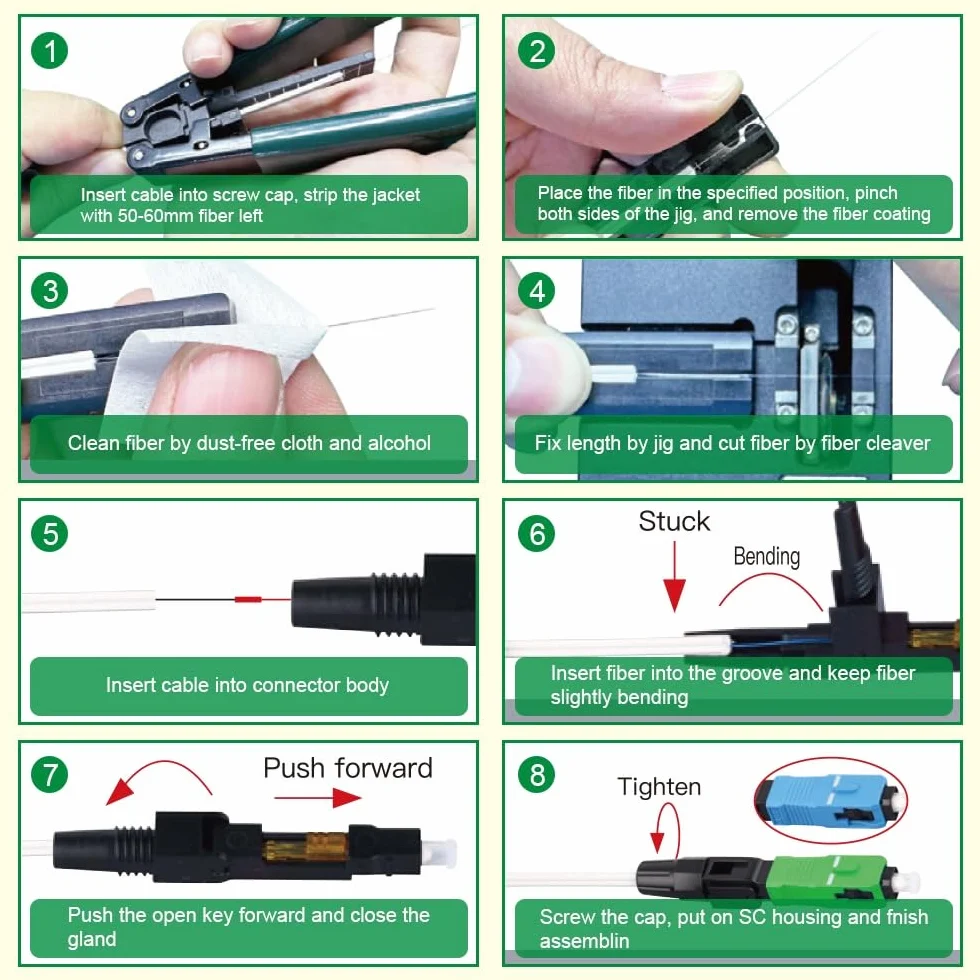 1

Insert cable into screw cap, strip the jacket with 50-60mm fiber left

2

Place the fiber in the specified position, pinch both sides of the jig, and remove the fiber coating

3

Clean fiber by dust-free cloth and alcohol

4

Fix length by jig and cut fiber by fiber cleaver

5

Insert cable into connector body

6

Stuck

Bending

Insert fiber into the groove and keep fiber slightly bending

7

Push forward

Push the open key forward and close the gland

8

Tighten

Screw the cap, put on SC housing and fnish assemblin