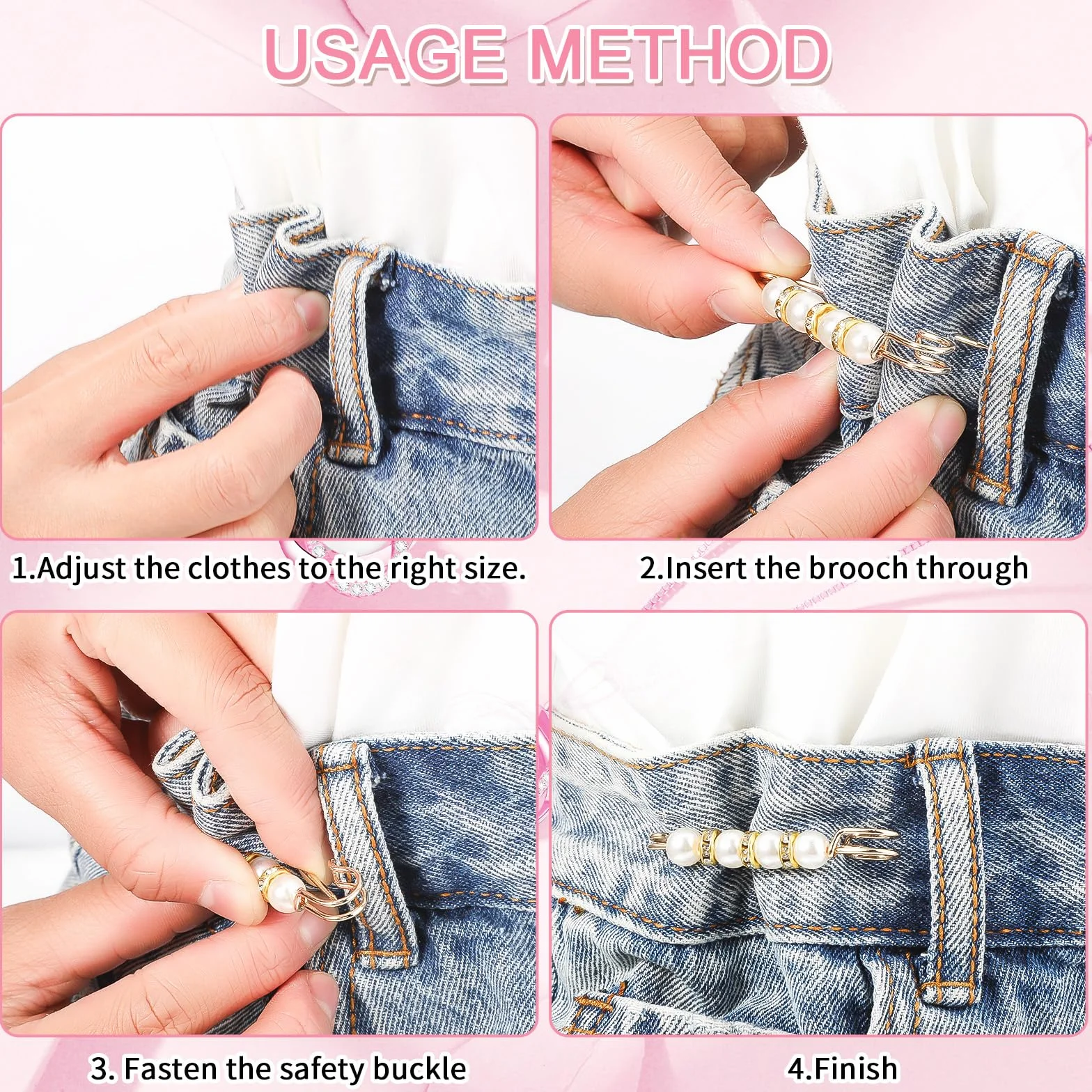 USAGE METHOD

1.Adjust the clothes to the right size.

2.Insert the brooch through

3. Fasten the safety buckle

4.Finish