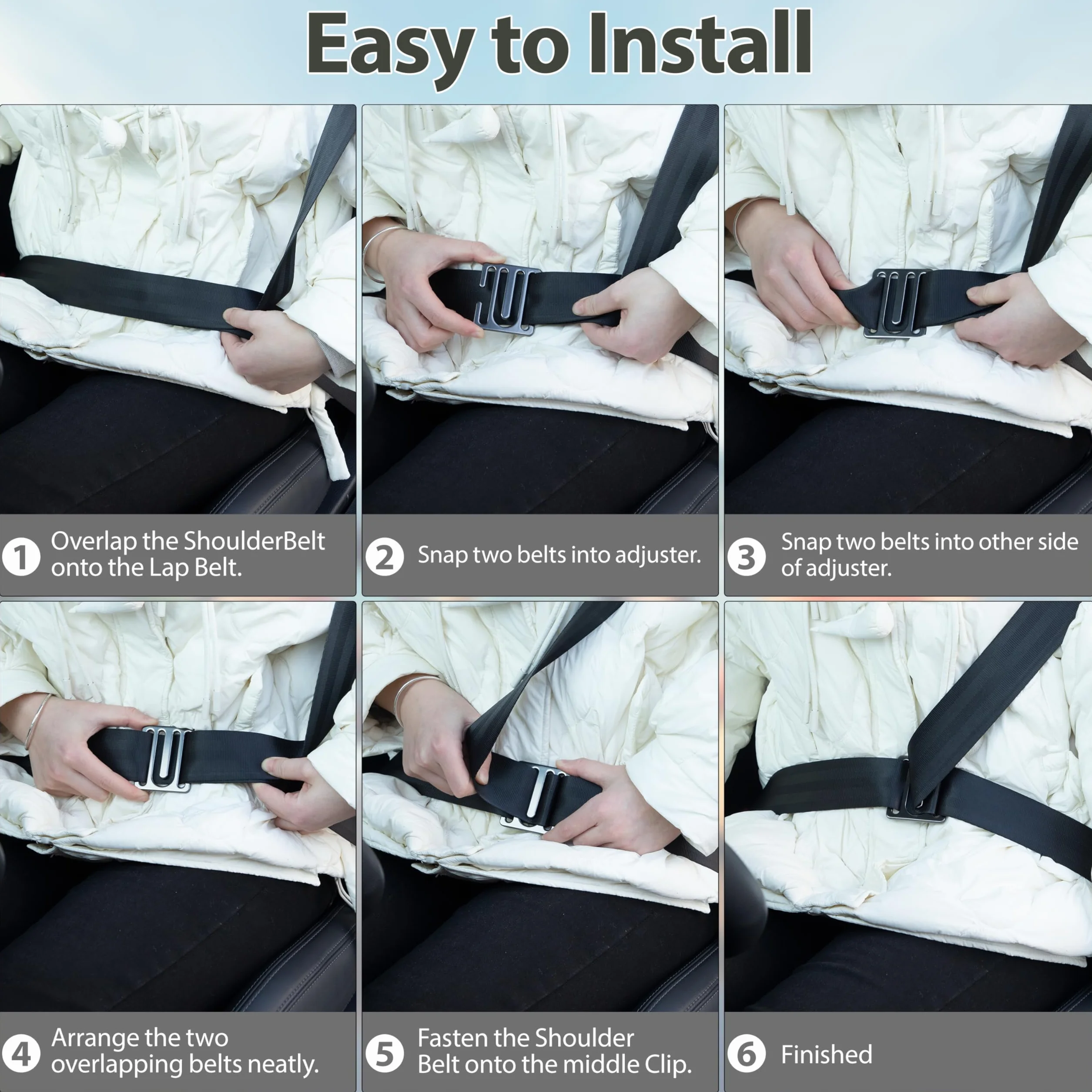 Easy to Install

1 Overlap the ShoulderBelt onto the Lap Belt.

2 Snap two belts into adjuster.

3 Snap two belts into other side of adjuster.

4 Arrange the two overlapping belts neatly.

5 Fasten the Shoulder Belt onto the middle Clip.

6 Finished