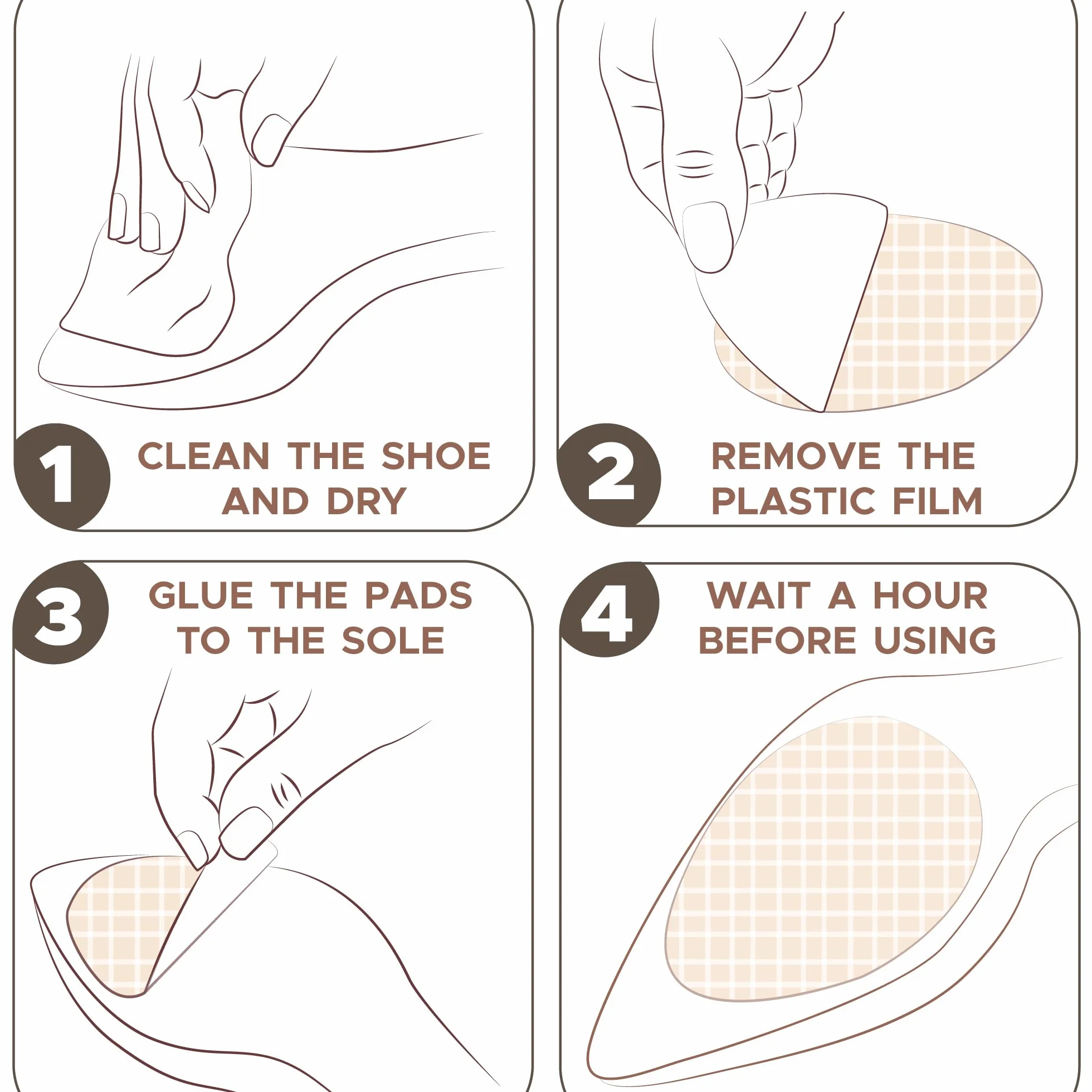 1 CLEAN THE SHOE AND DRY

2 REMOVE THE PLASTIC FILM

3 GLUE THE PADS TO THE SOLE

4 WAIT A HOUR BEFORE USING