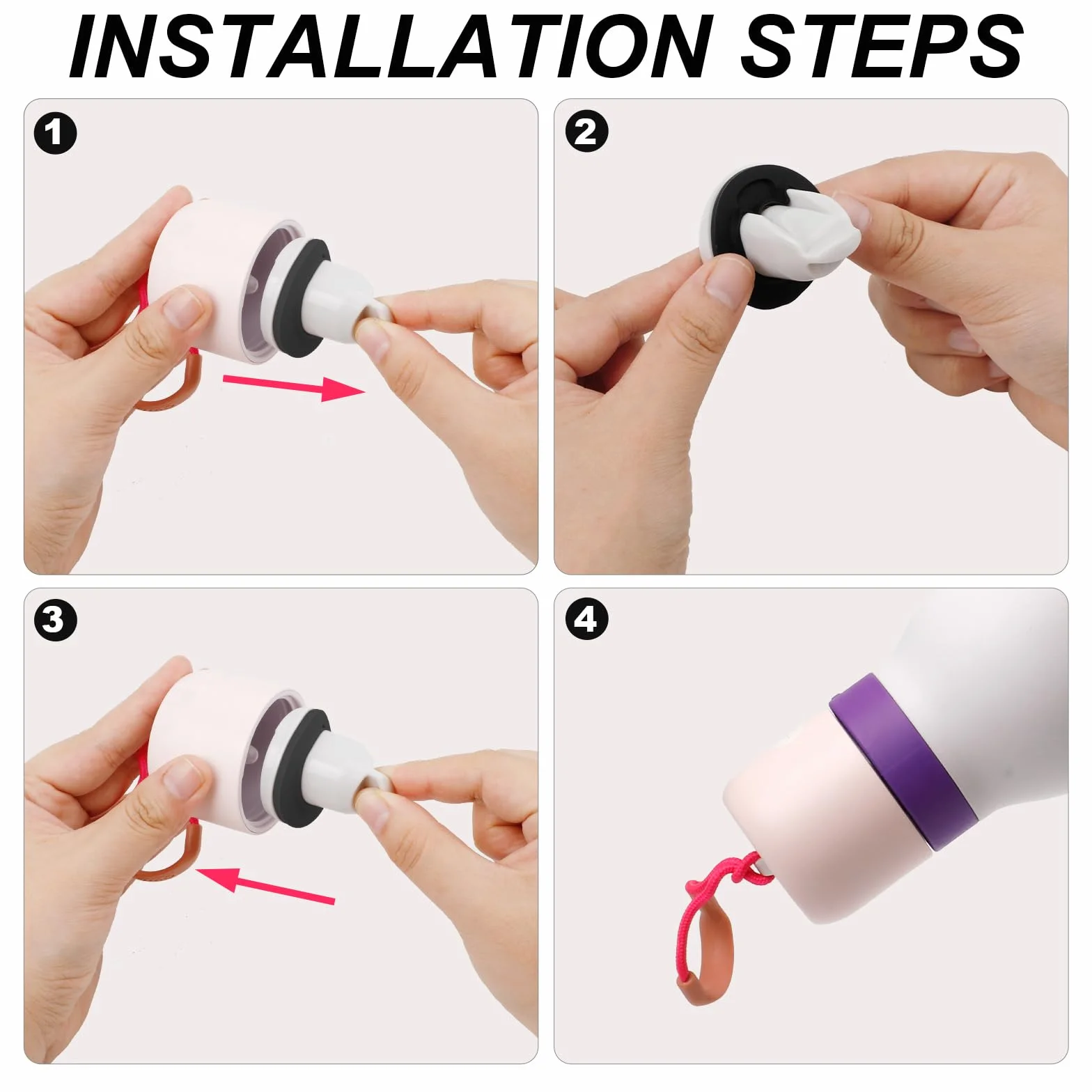 INSTALLATION STEPS

1

2

3

4