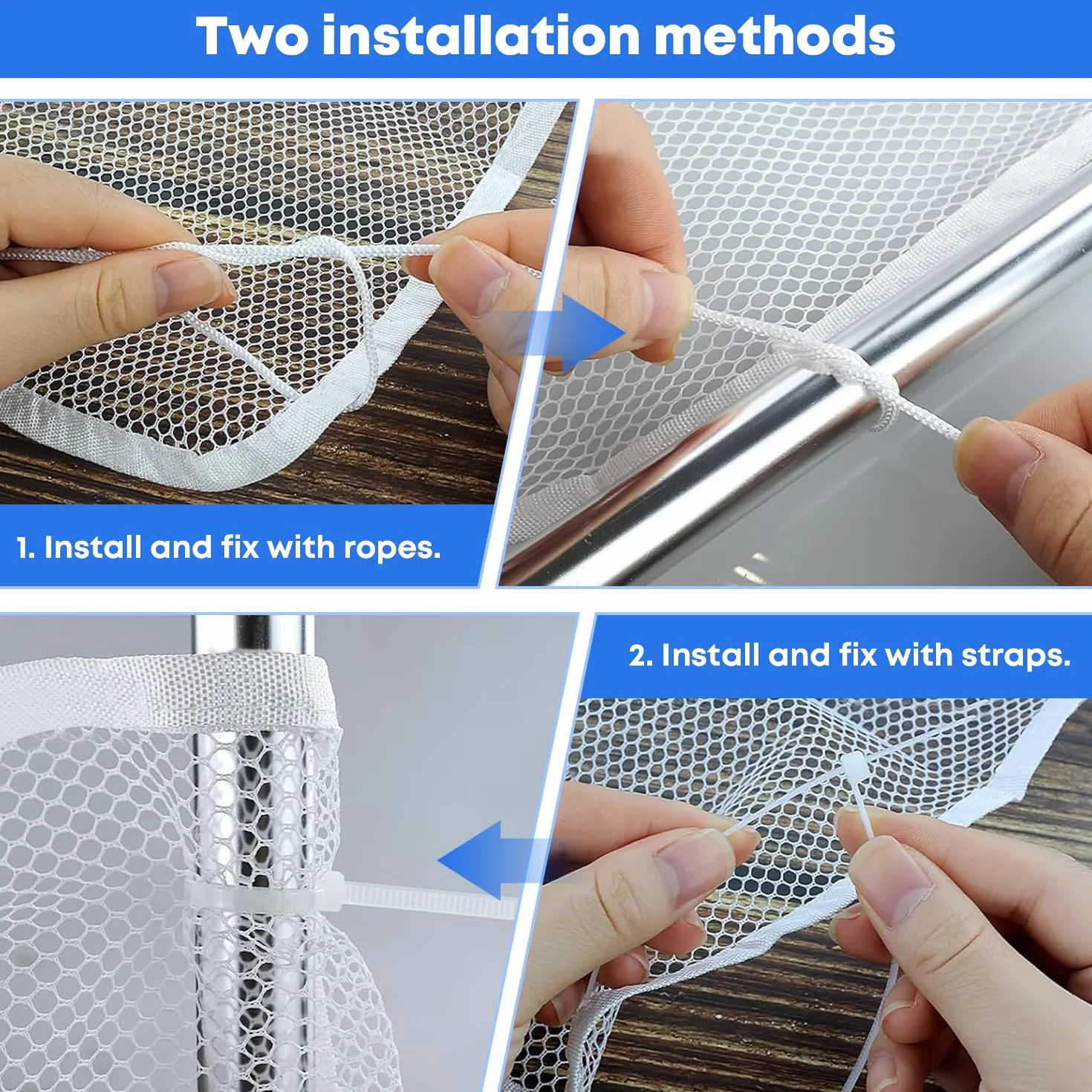 Two installation methods

1. Install and fix with ropes.

2. Install and fix with straps.