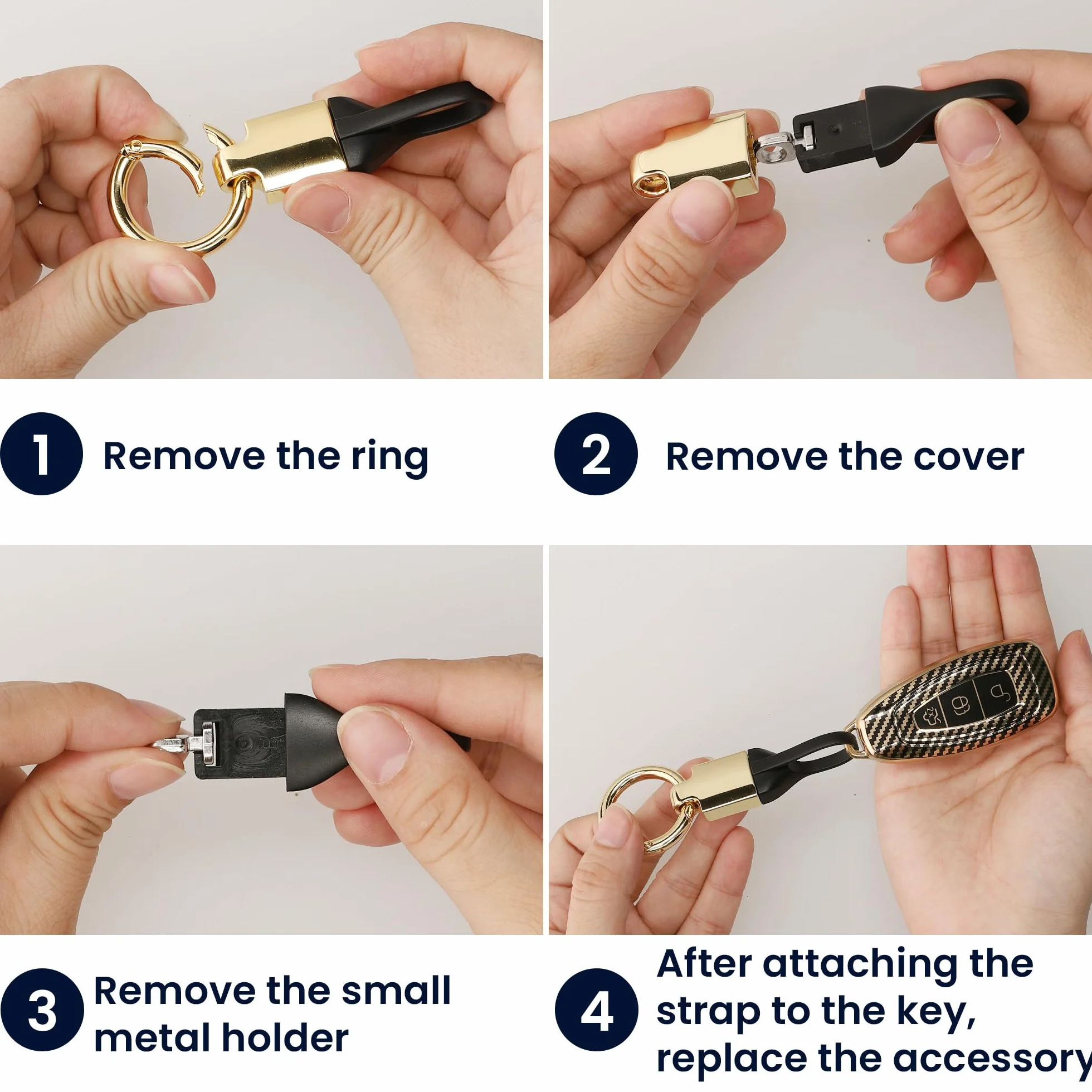 1 Remove the ring

2 Remove the cover

3 Remove the small metal holder

4 After attaching the strap to the key, replace the accessory