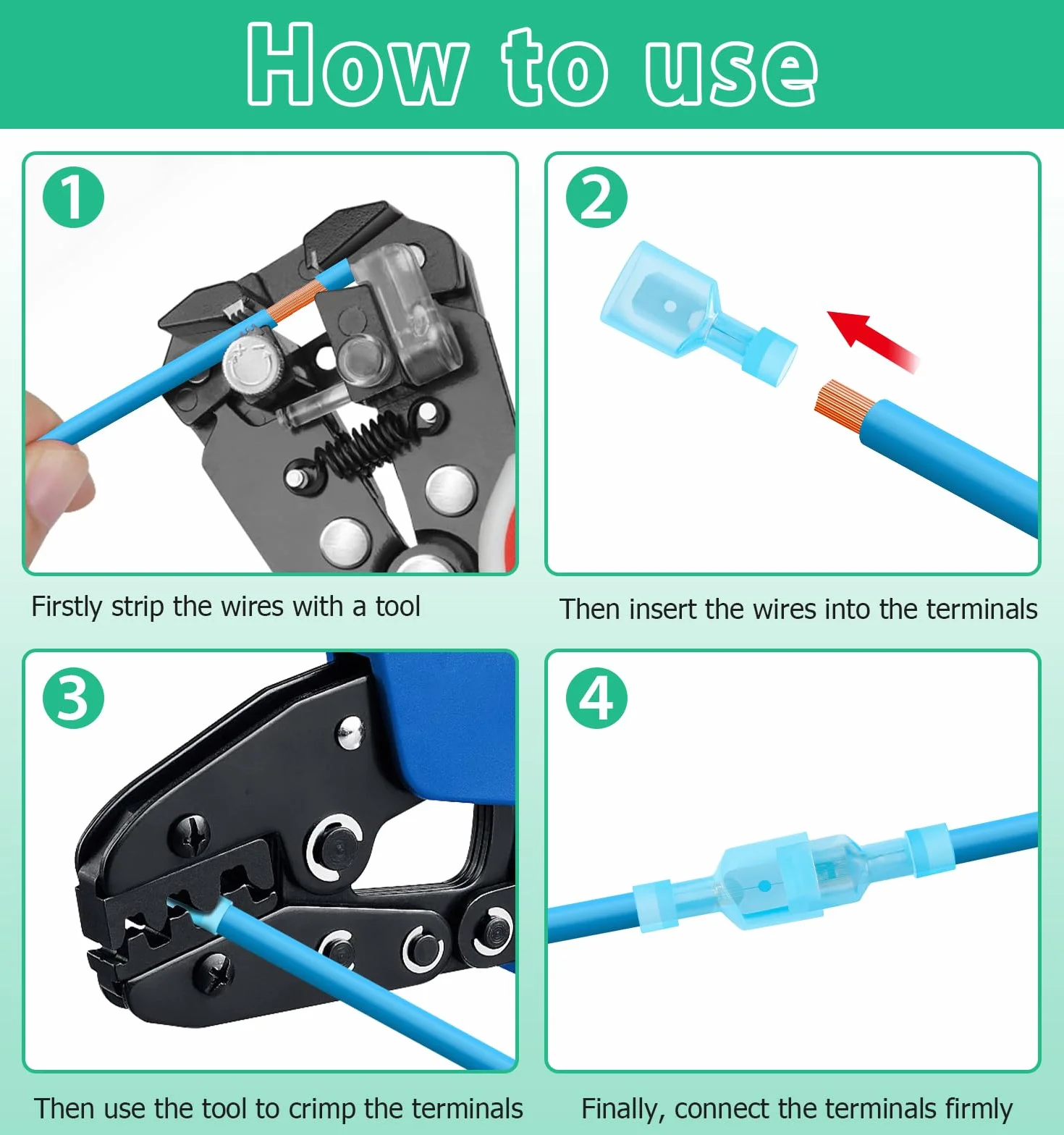 How to use

1

Firstly strip the wires with a tool

2

Then insert the wires into the terminals

3

Then use the tool to crimp the terminals

4

Finally, connect the terminals firmly