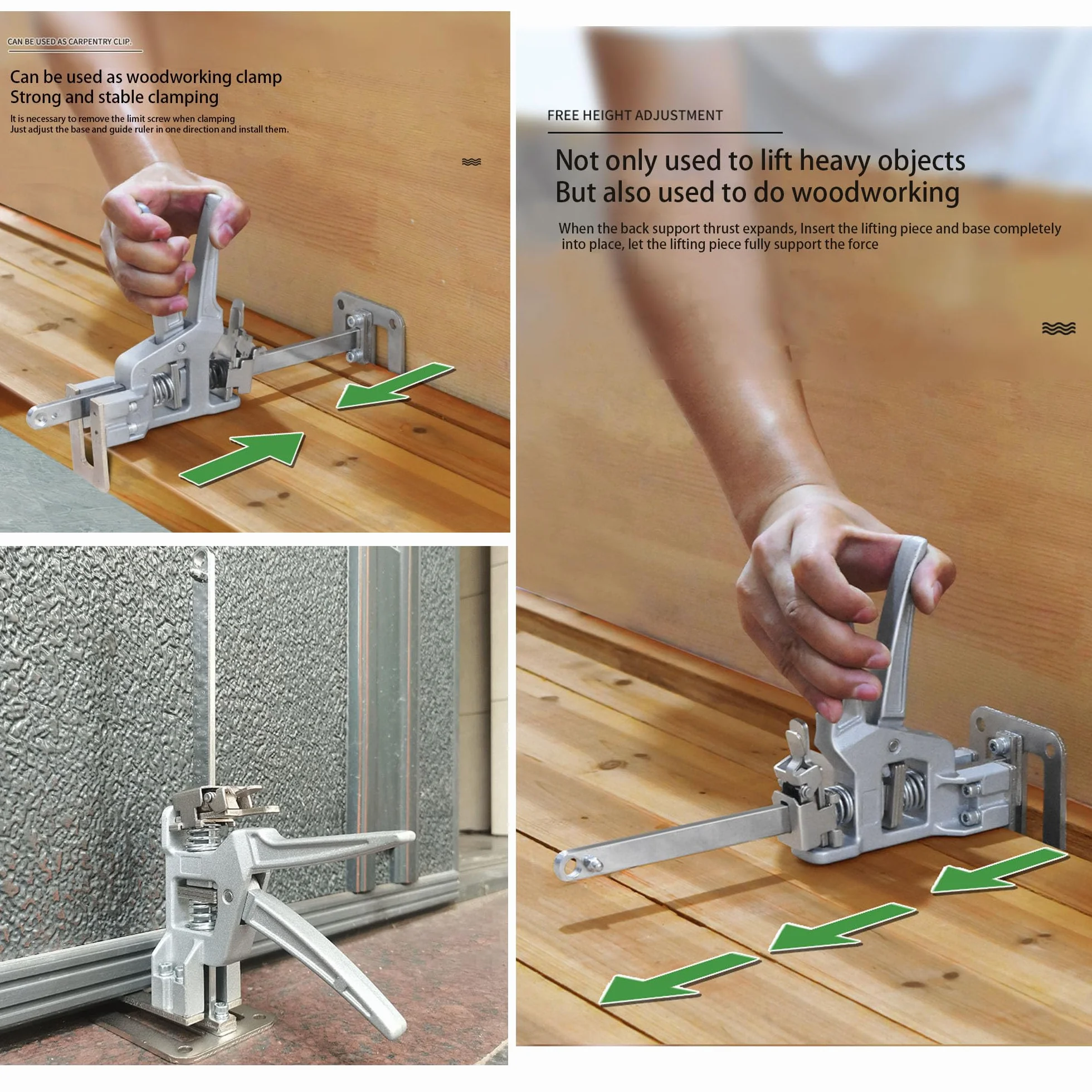 CAN BE USED AS CARPENTRY CLIP.

Can be used as woodworking clamp
Strong and stable clamping

It is necessary to remove the limit screw when clamping
Just adjust the base and guide ruler in one direction and install them.

FREE HEIGHT ADJUSTMENT

Not only used to lift heavy objects
But also used to do woodworking

When the back support thrust expands, Insert the lifting piece and base completely into place, let the lifting piece fully support the force