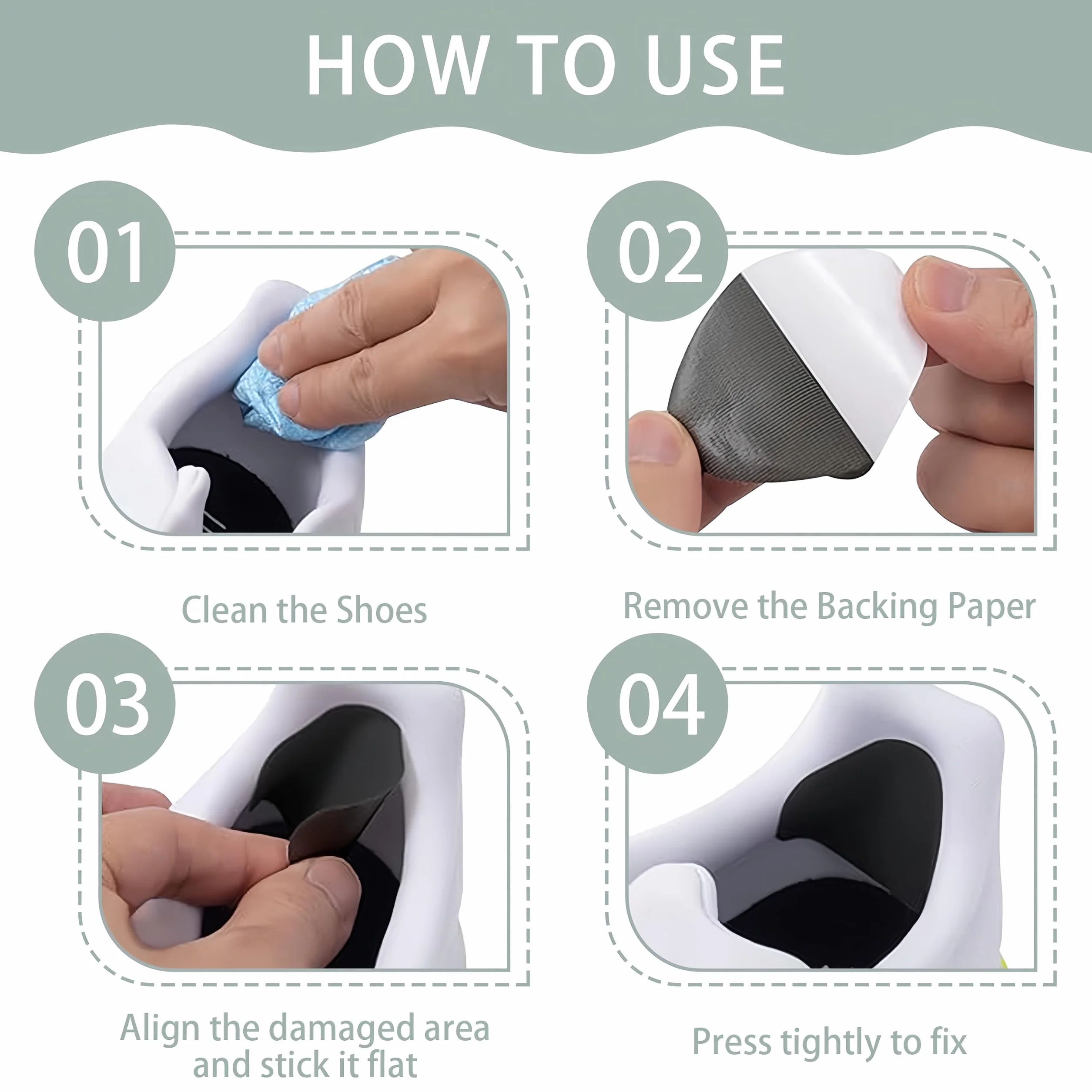 HOW TO USE

01

Clean the Shoes

02

Remove the Backing Paper

03

Align the damaged area and stick it flat

04

Press tightly to fix