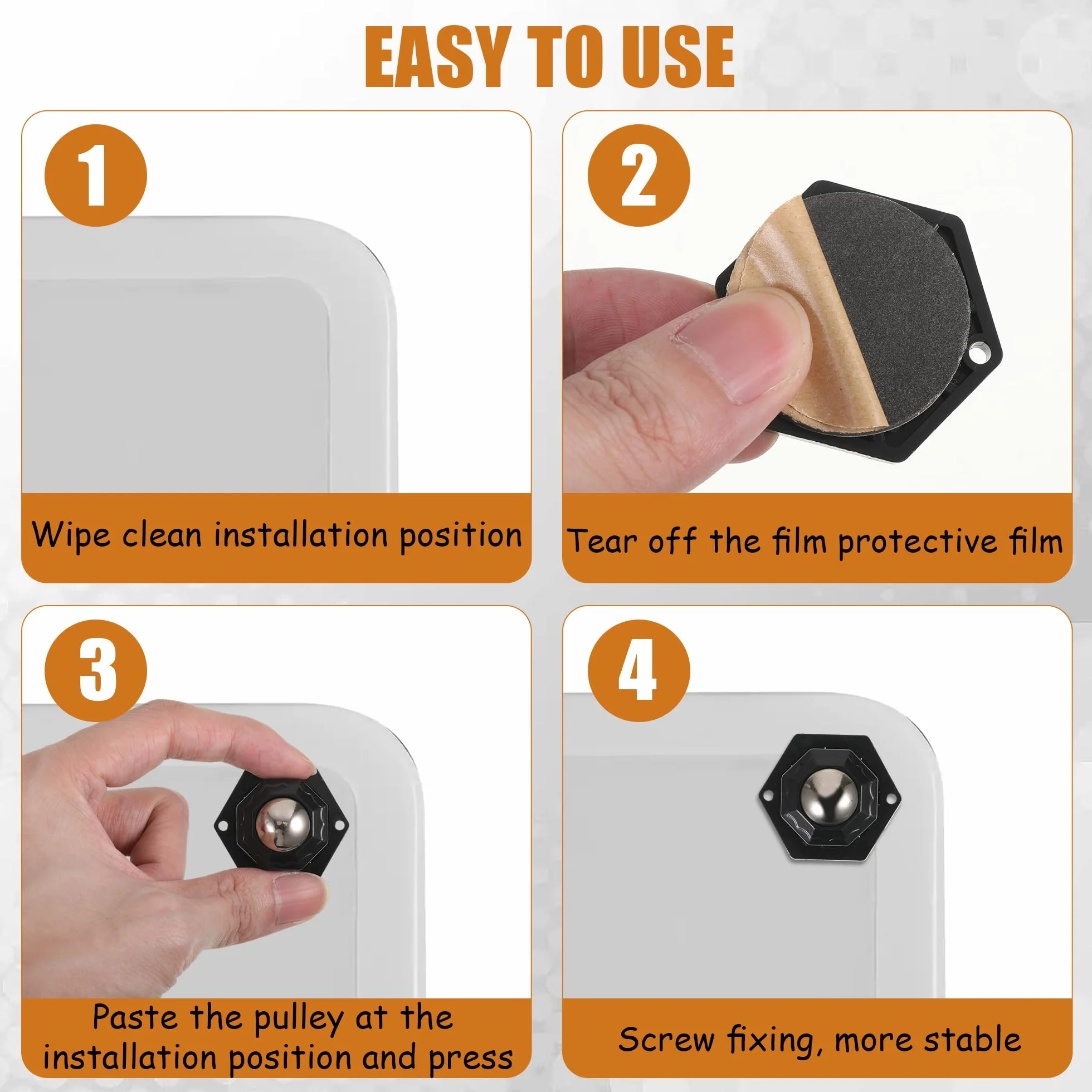 EASY TO USE

1

Wipe clean installation position

2

Tear off the film protective film

3

Paste the pulley at the installation position and press

4

Screw fixing, more stable