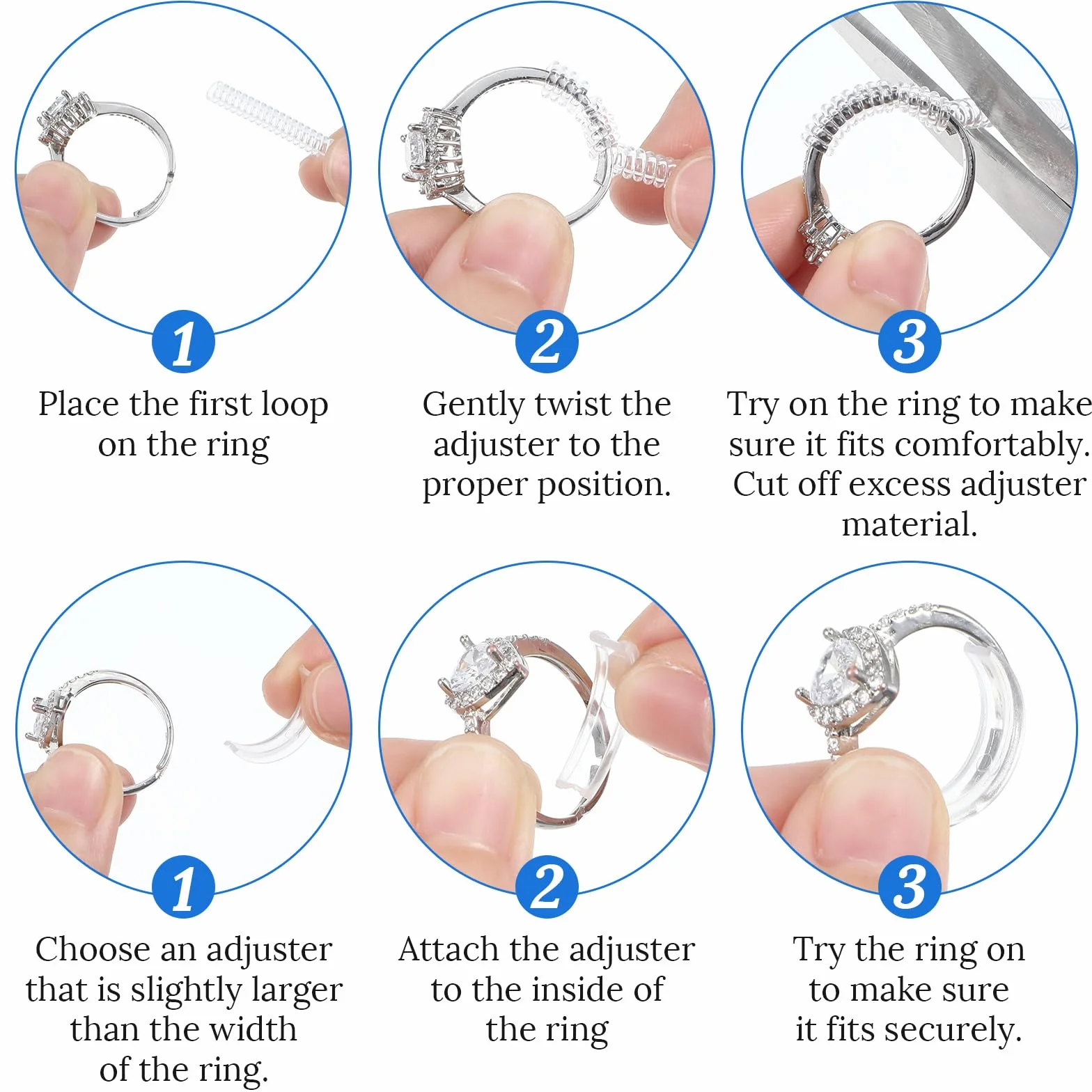 1
Place the first loop on the ring

2
Gently twist the adjuster to the proper position.

3
Try on the ring to make sure it fits comfortably. Cut off excess adjuster material.

1
Choose an adjuster that is slightly larger than the width of the ring.

2
Attach the adjuster to the inside of the ring

3
Try the ring on to make sure it fits securely.