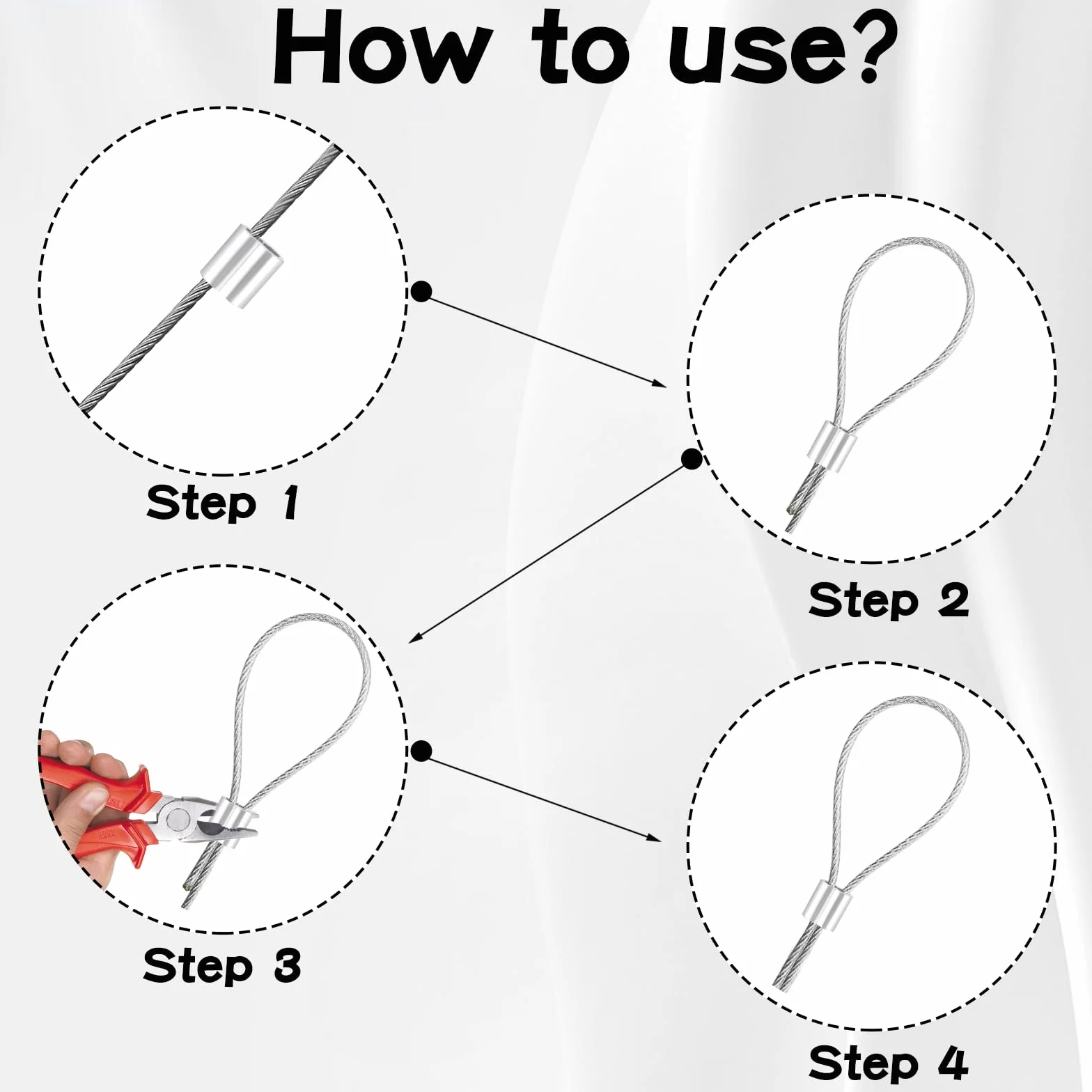 How to use?

Step 1

Step 2

Step 3

Step 4