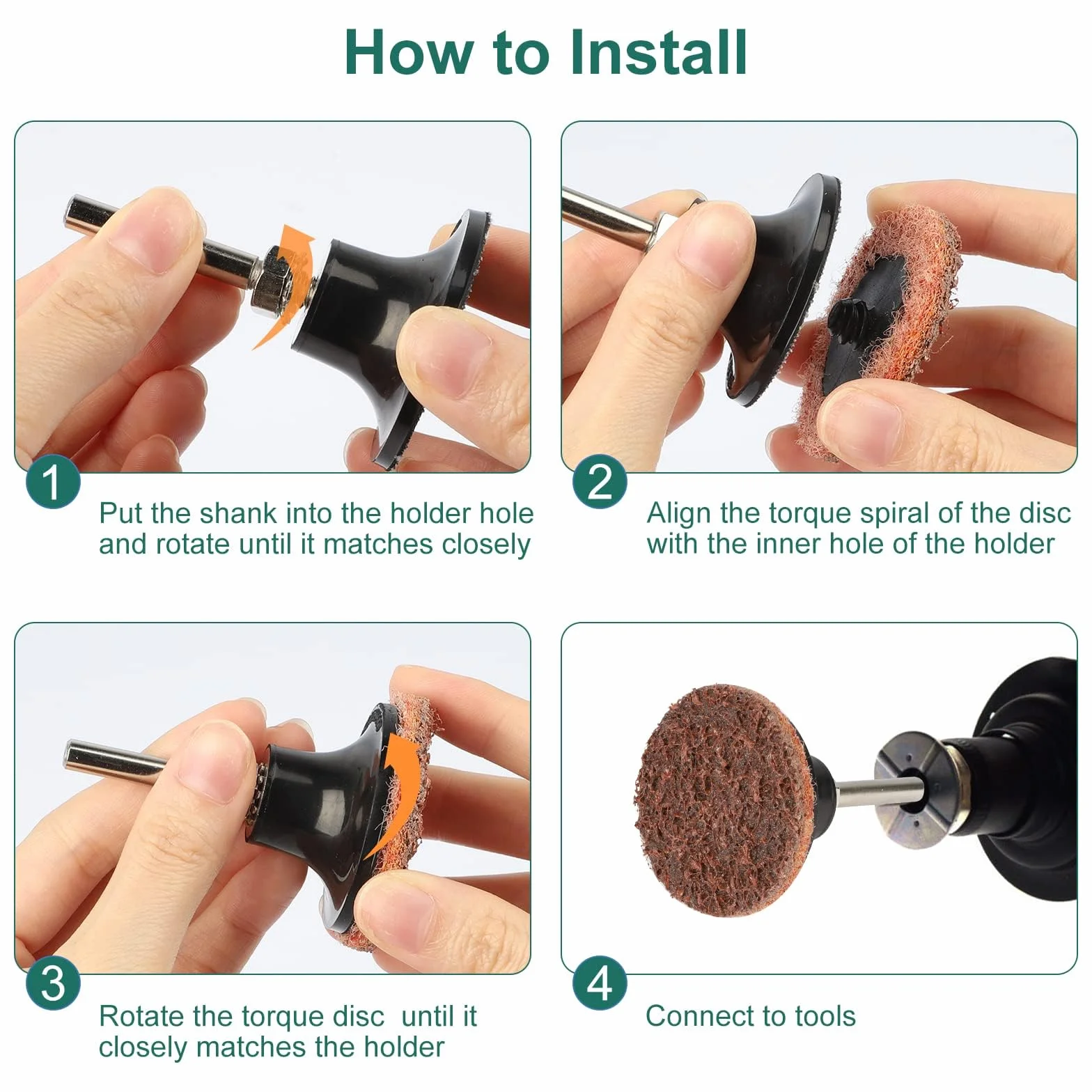 How to Install

1

Put the shank into the holder hole and rotate until it matches closely

2

Align the torque spiral of the disc with the inner hole of the holder

3

Rotate the torque disc  until it closely matches the holder

4

Connect to tools