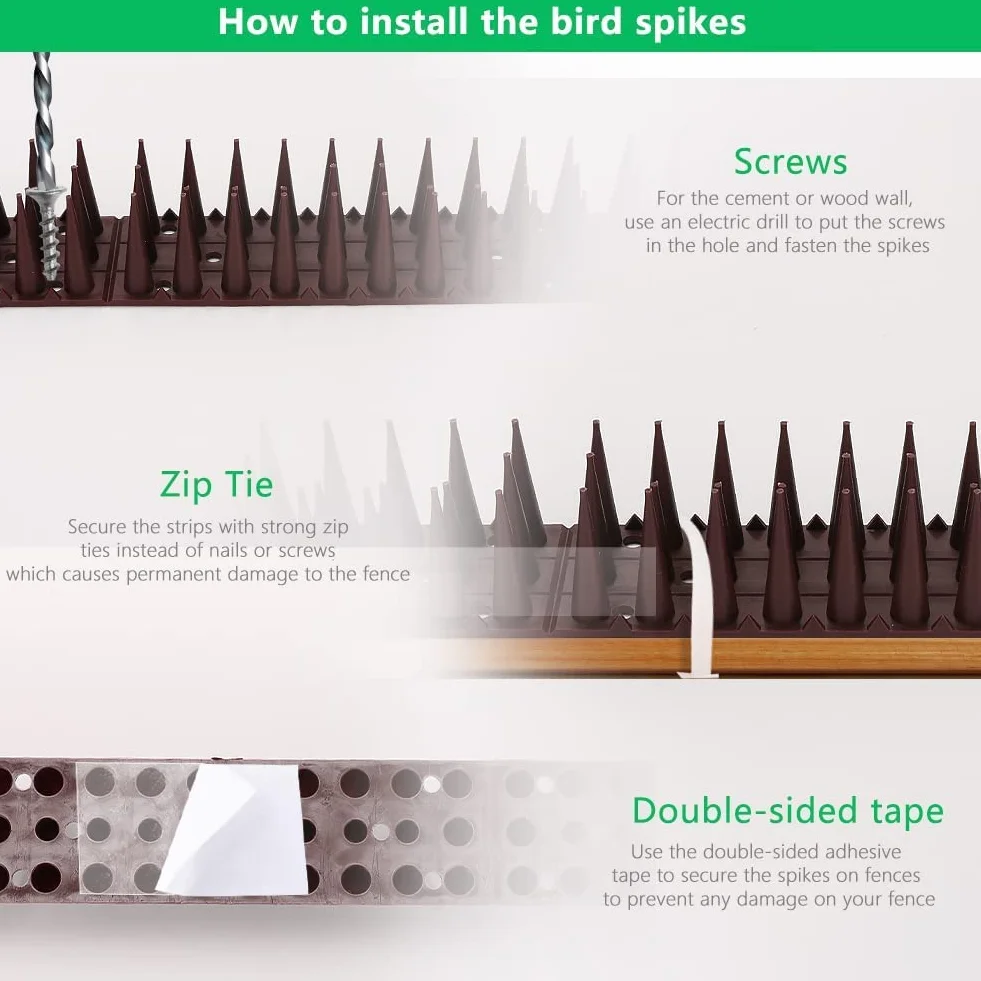 How to install the bird spikes

Screws
For the cement or wood wall, use an electric drill to put the screws in the hole and fasten the spikes

Zip Tie
Secure the strips with strong zip ties instead of nails or screws which causes permanent damage to the fence

Double-sided tape
Use the double-sided adhesive tape to secure the spikes on fences to prevent any damage on your fence