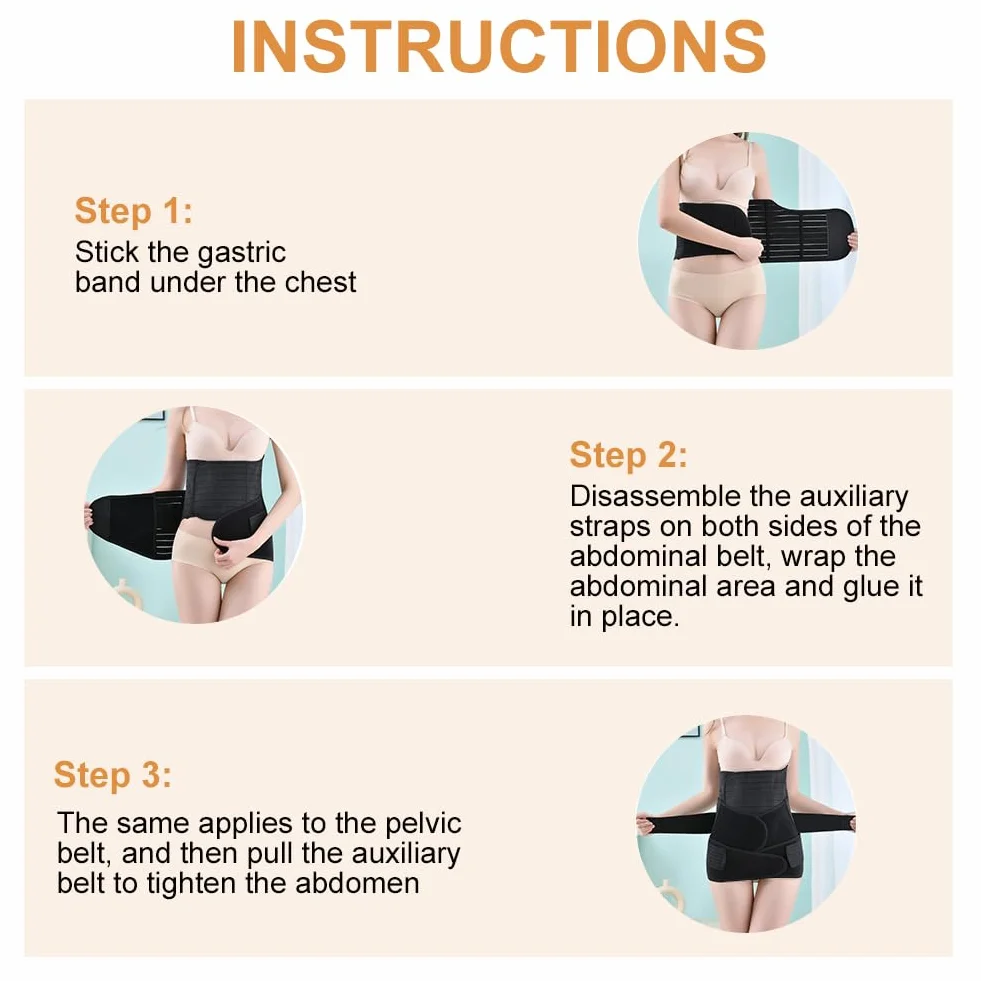 INSTRUCTIONS

Step 1:
Stick the gastric band under the chest

Step 2:
Disassemble the auxiliary straps on both sides of the abdominal belt, wrap the abdominal area and glue it in place.

Step 3:
The same applies to the pelvic belt, and then pull the auxiliary belt to tighten the abdomen