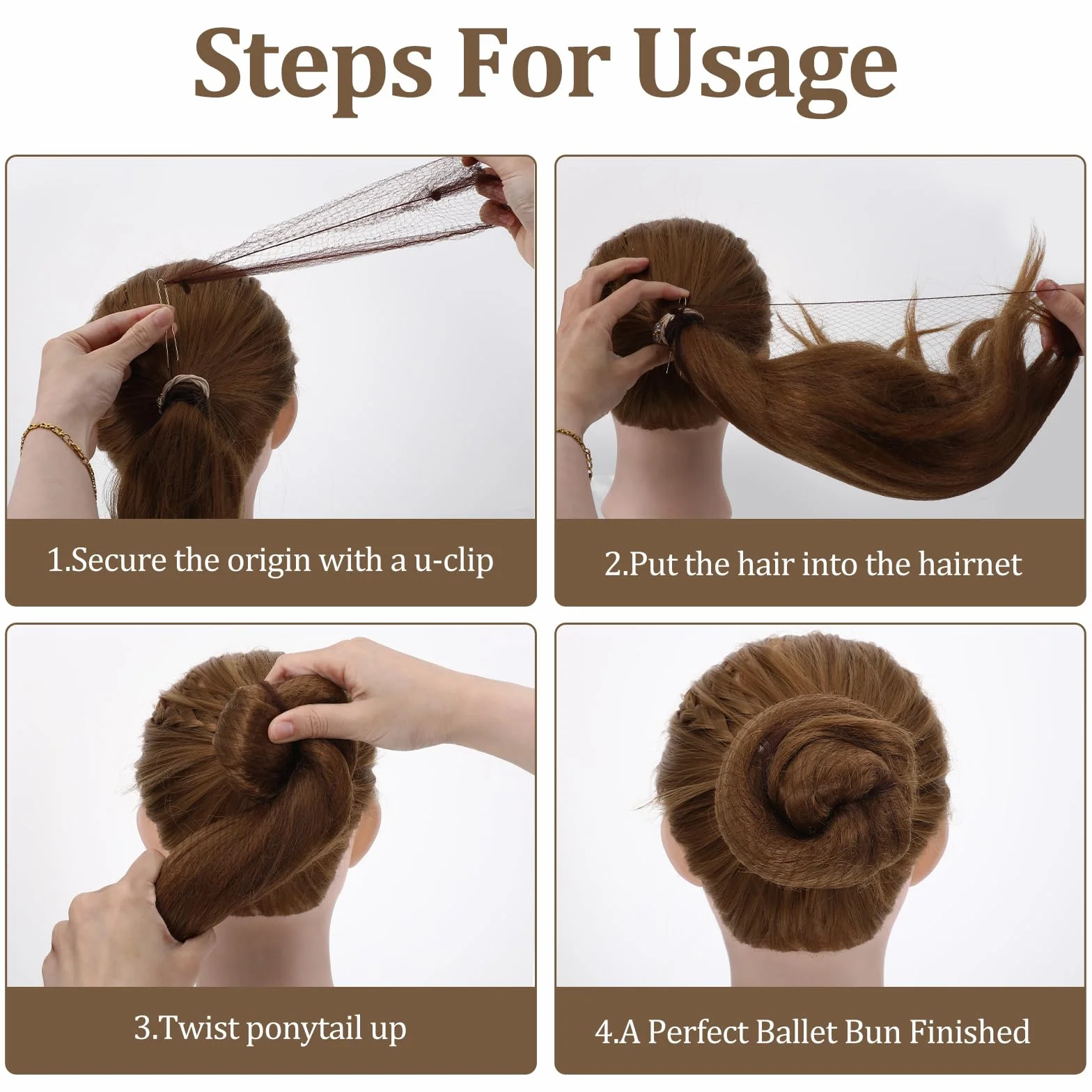 Steps For Usage

1.Secure the origin with a u-clip

2.Put the hair into the hairnet

3.Twist ponytail up

4.A Perfect Ballet Bun Finished