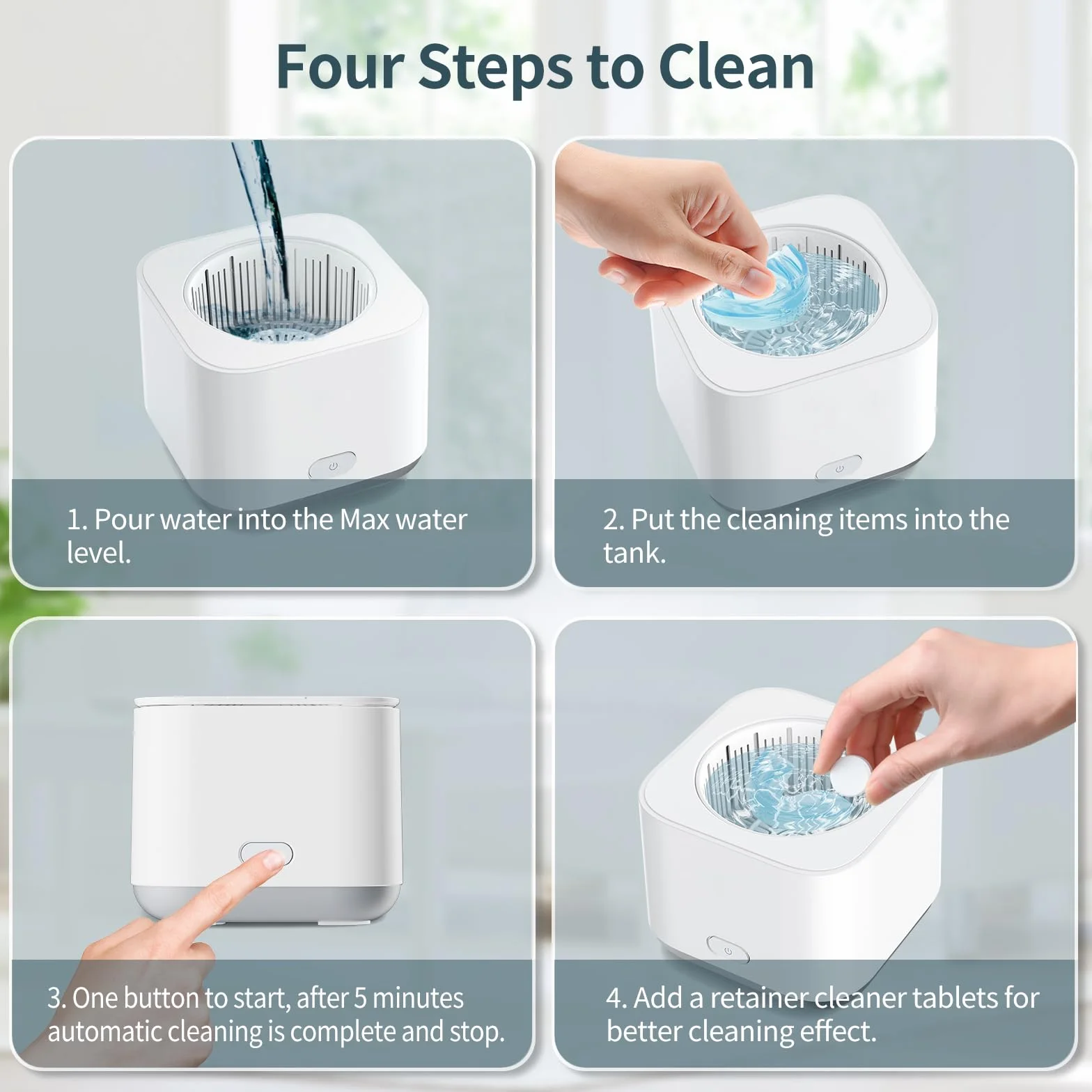 Four Steps to Clean

1. Pour water into the Max water level.

2. Put the cleaning items into the tank.

3. One button to start, after 5 minutes automatic cleaning is complete and stop.

4. Add a retainer cleaner tablets for better cleaning effect.