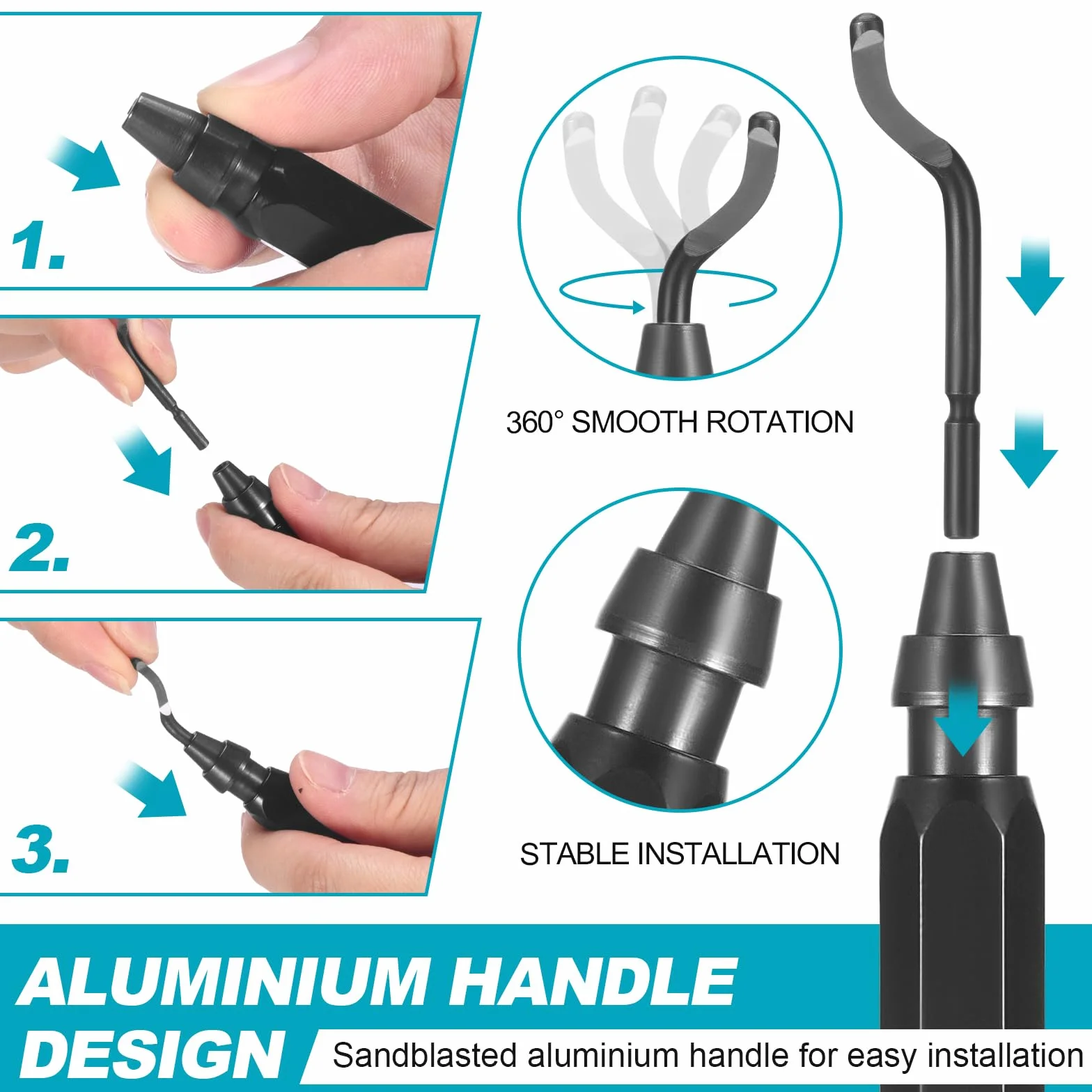 1.

2.

3.

360° SMOOTH ROTATION

STABLE INSTALLATION

ALUMINIUM HANDLE DESIGN

Sandblasted aluminium handle for easy installation