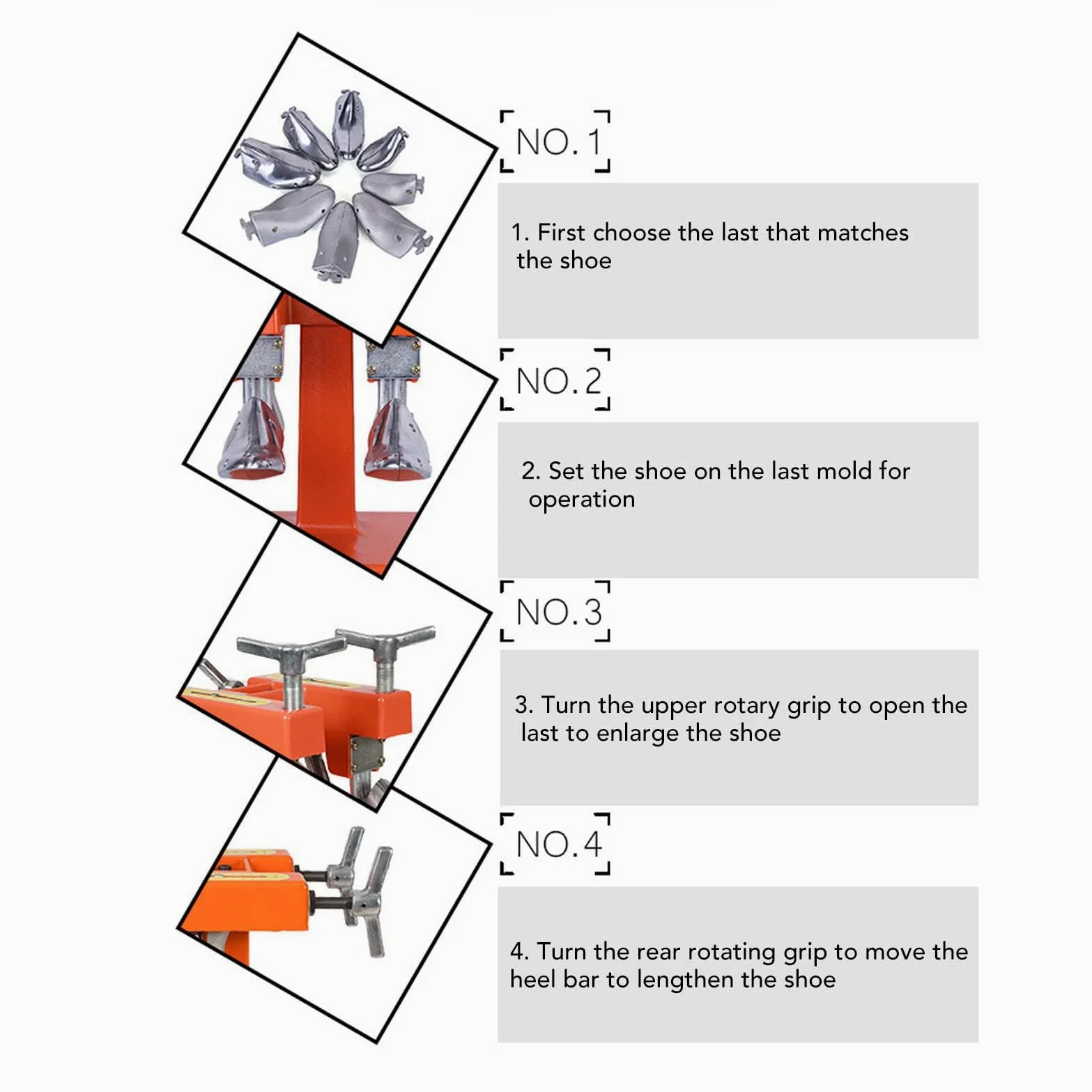 NO. 1

1. First choose the last that matches the shoe

NO. 2

2. Set the shoe on the last mold for operation

NO. 3

3. Turn the upper rotary grip to open the last to enlarge the shoe

NO. 4

4. Turn the rear rotating grip to move the heel bar to lengthen the shoe