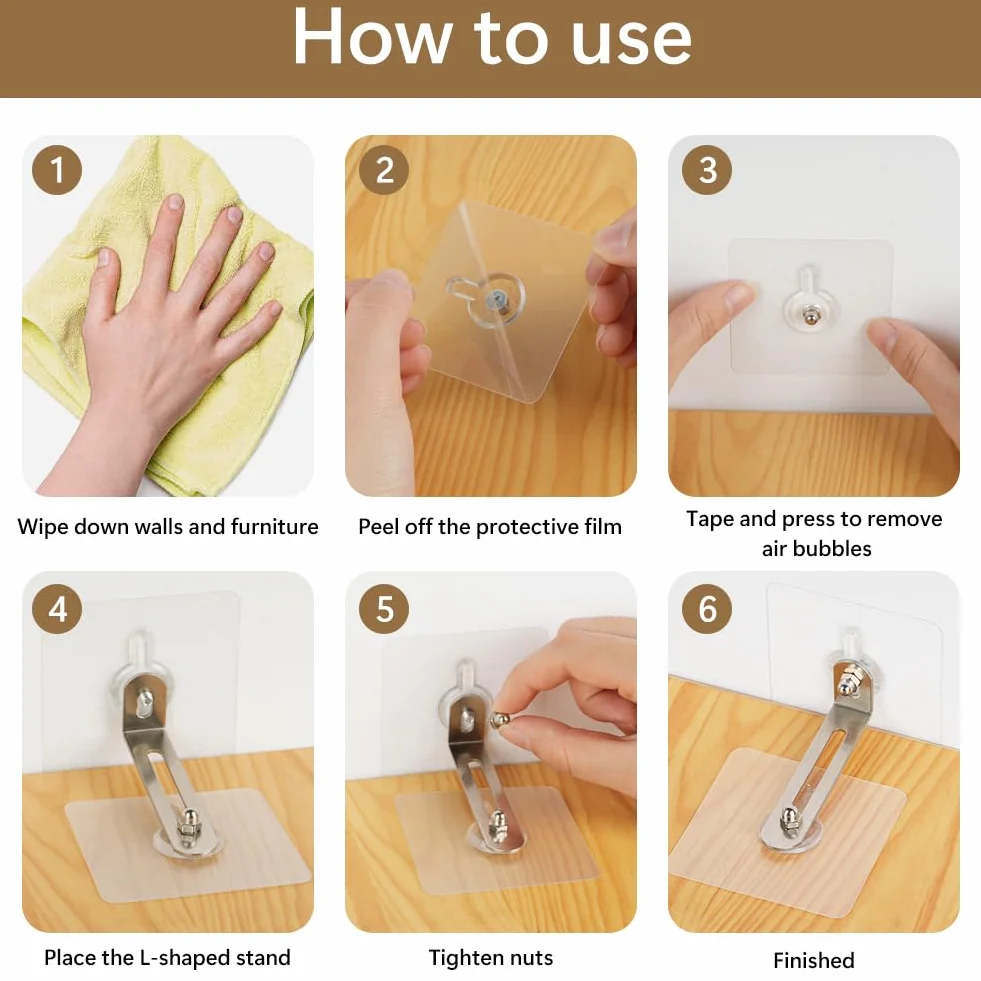 How to use

1

Wipe down walls and furniture

2

Peel off the protective film

3

Tape and press to remove air bubbles

4

Place the L-shaped stand

5

Tighten nuts

6

Finished