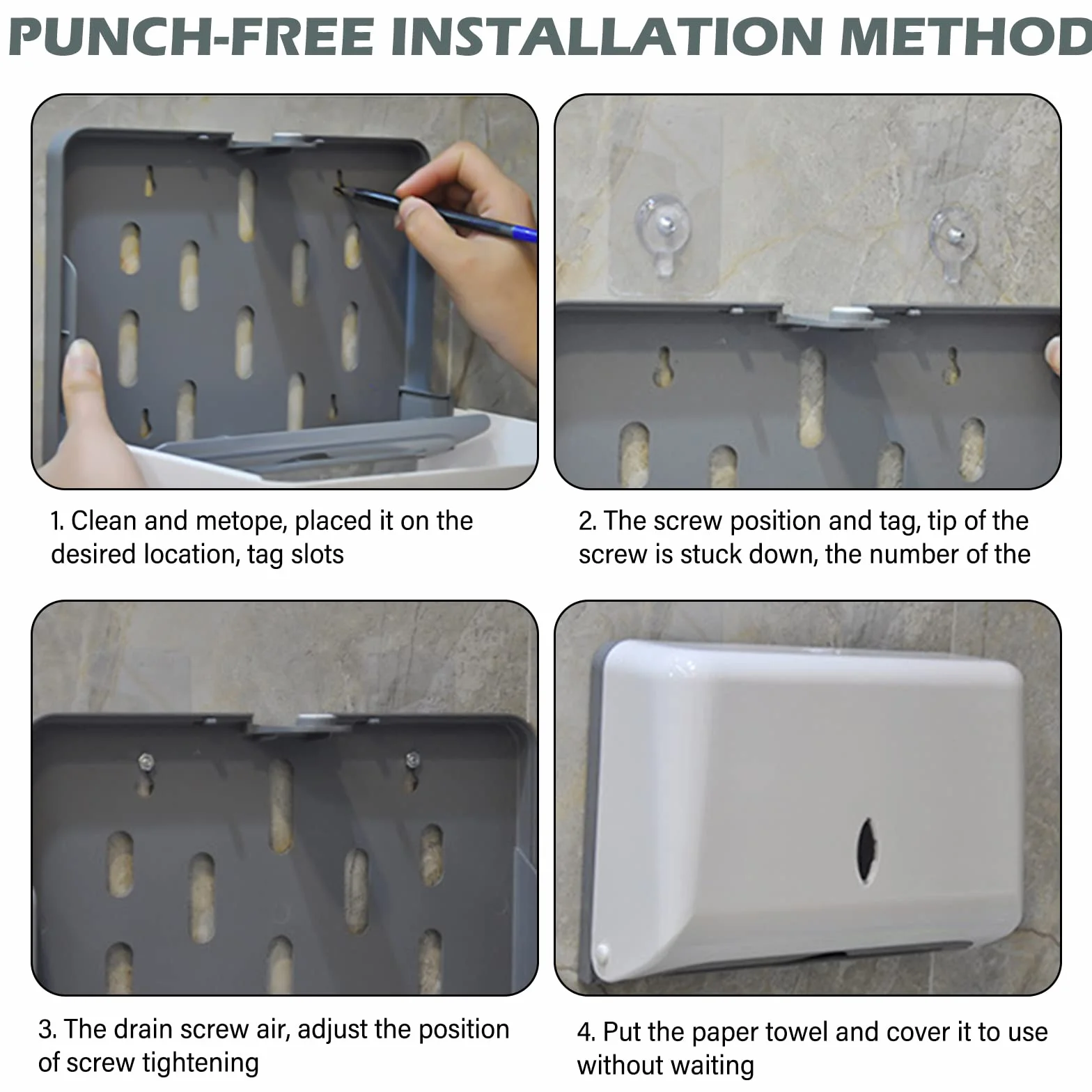 PUNCH-FREE INSTALLATION METHOD

1. Clean and metope, placed it on the desired location, tag slots

2. The screw position and tag, tip of the screw is stuck down, the number of the

3. The drain screw air, adjust the position of screw tightening

4. Put the paper towel and cover it to use without waiting