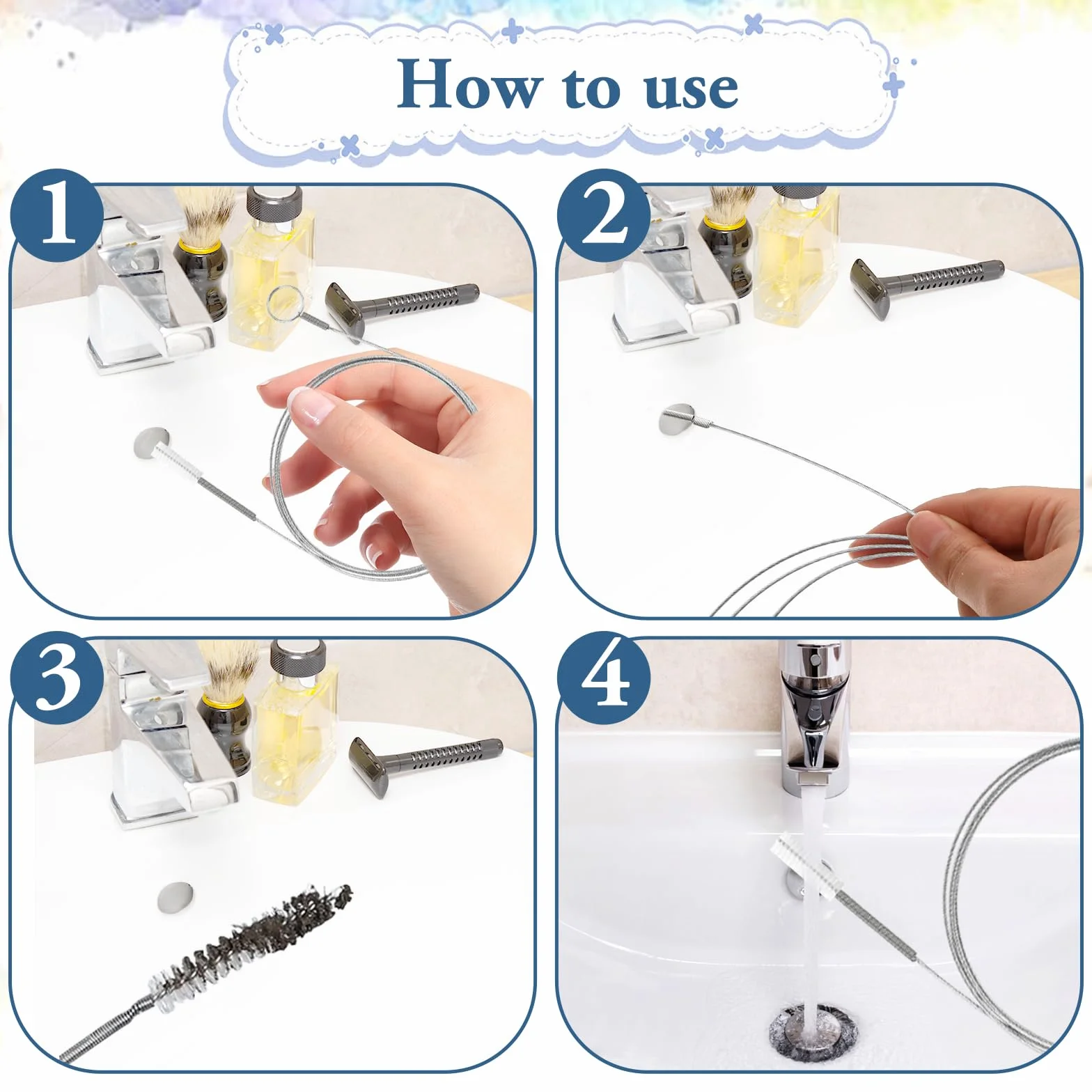 How to use

1

2

3

4